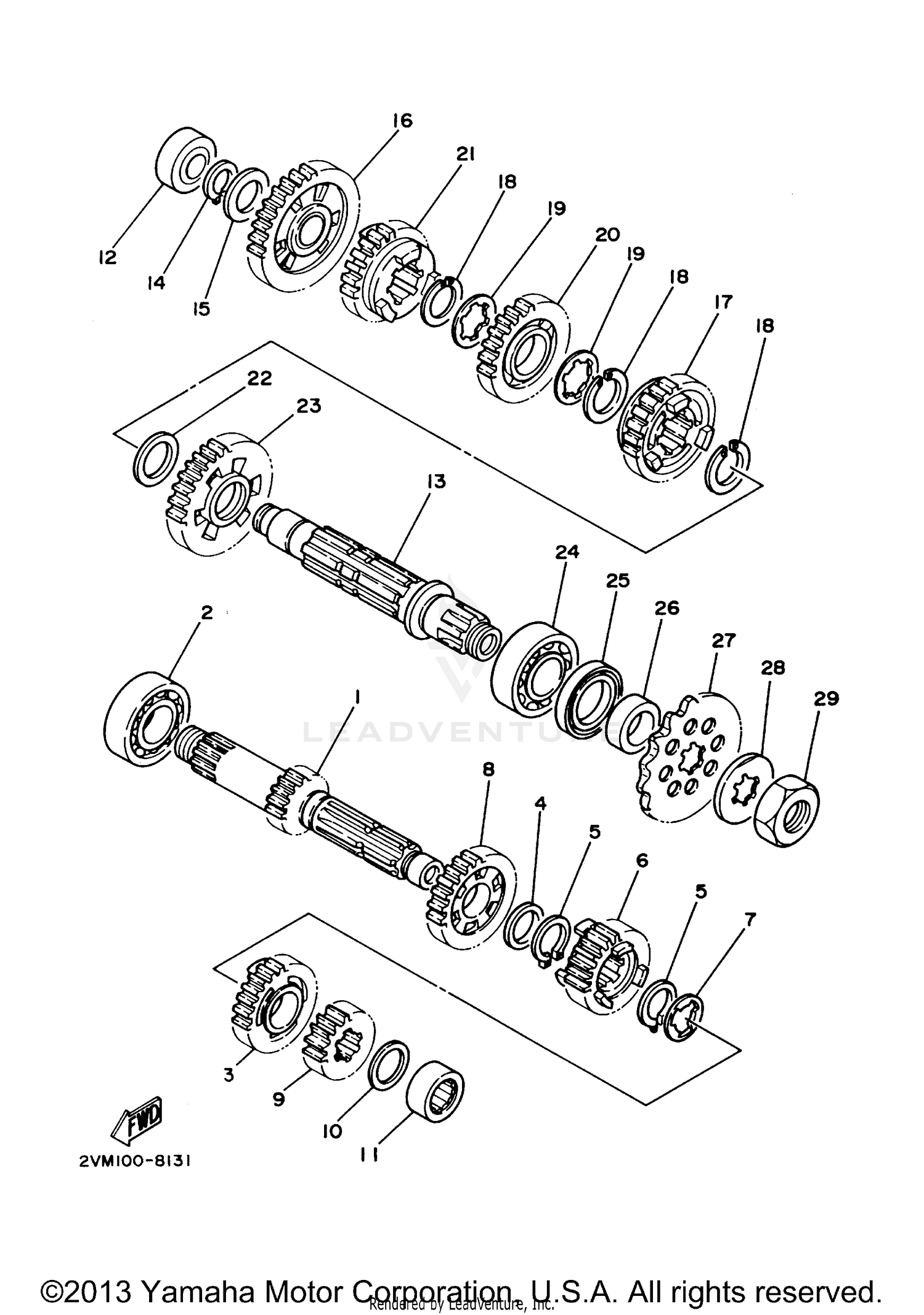 16
21
18
19
20
19
18
17
18
12
14
15
22
23
13
24
25
26
27
28
29
2
1
LEADVENTURE
8
4
5
6
5
7
3
9
10
11
FWD
2VM100-8131

©2013 Yamaha Motor Corporation, U.S.A. All rights reserved.
Rendered by LeadVenture, Inc.