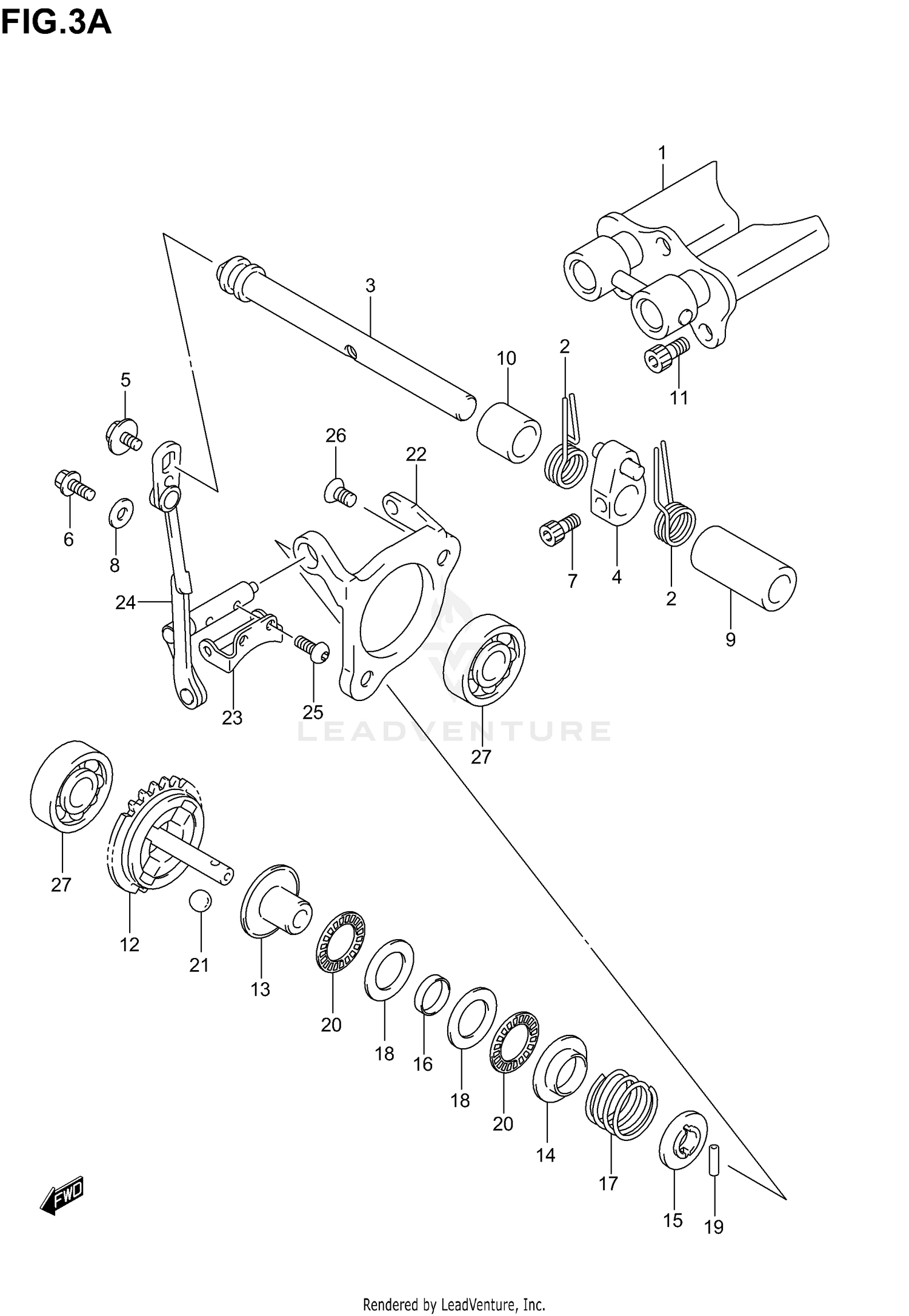 FIG.3A

1
3
10
2
11
5
26
22
6
8
7
4
2
9
24
23
25
27
LEADVENTURE
27
12
21
13
20
18
16
18
20
14
17
15
19
FWD

Rendered by LeadVenture, Inc.