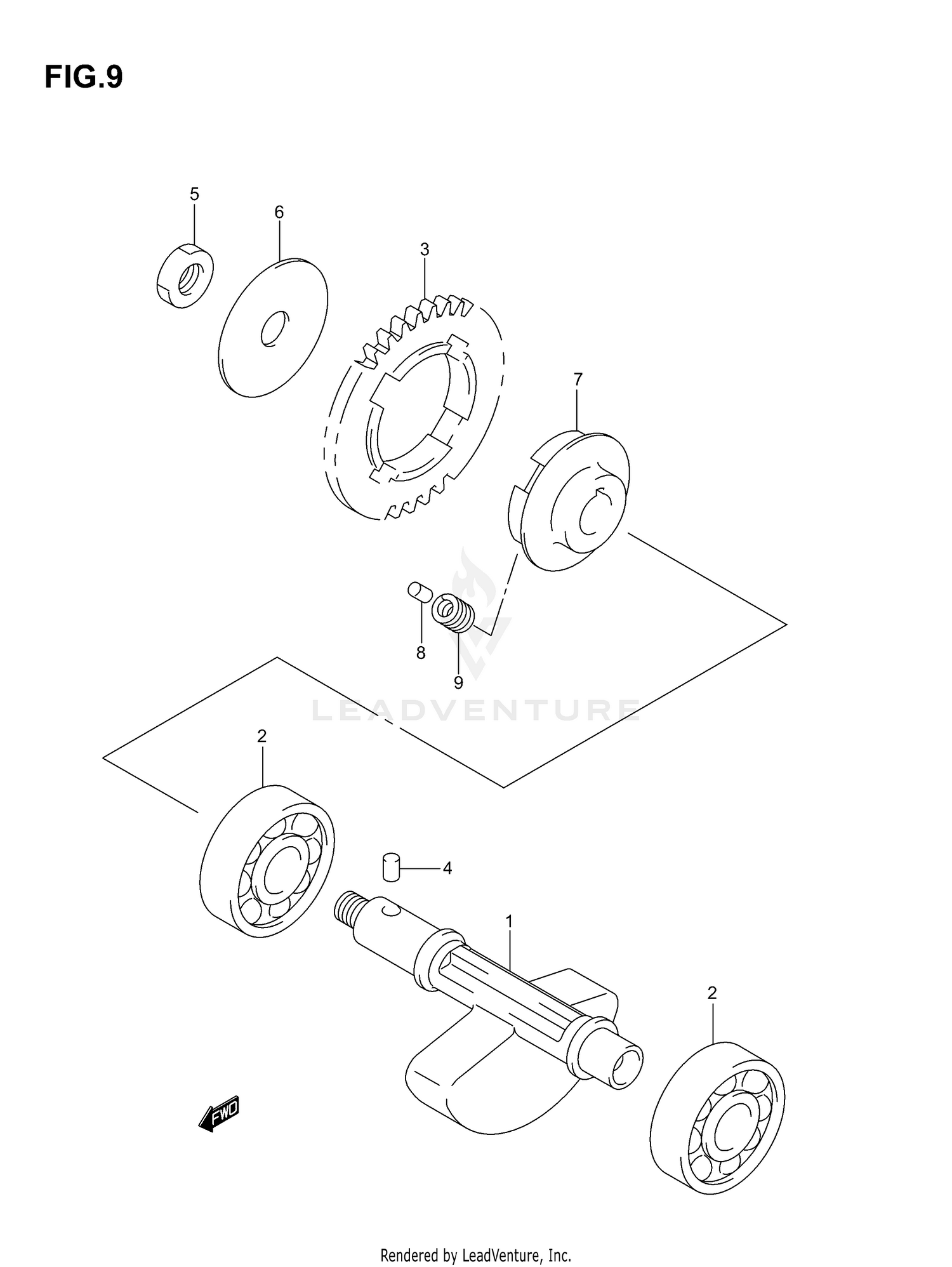 FIG.9

5

6

3

7

8

9

LEADVENTURE

2

4

1

2

FWD

Rendered by LeadVenture, Inc.