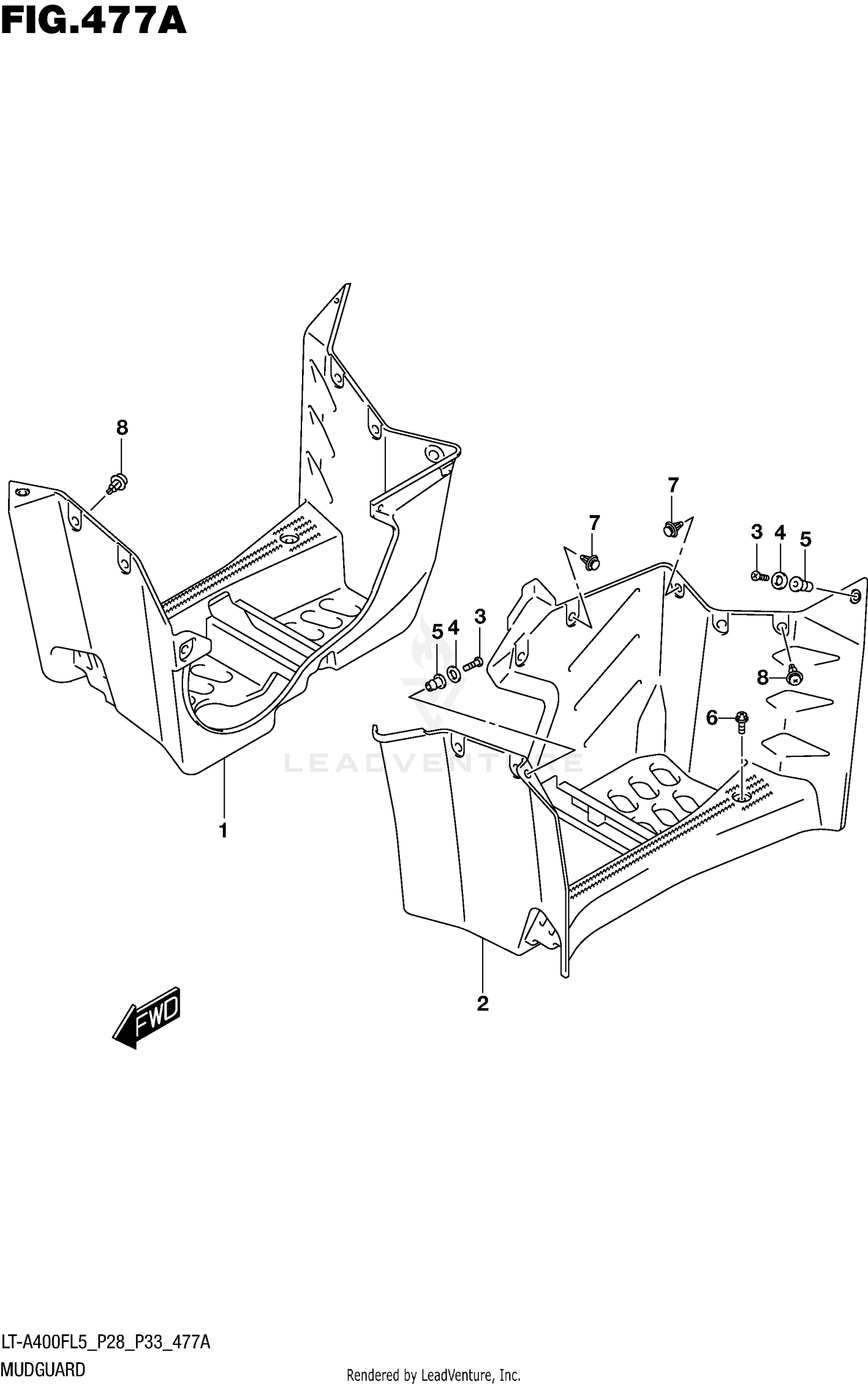 FIG.477A

8

7

7

3 4 5

5 4 3

8

6

LEADVENTURE

1

2

FWD

LT-A400FL5_P28_P33_477A
MUDGUARD

Rendered by LeadVenture, Inc.