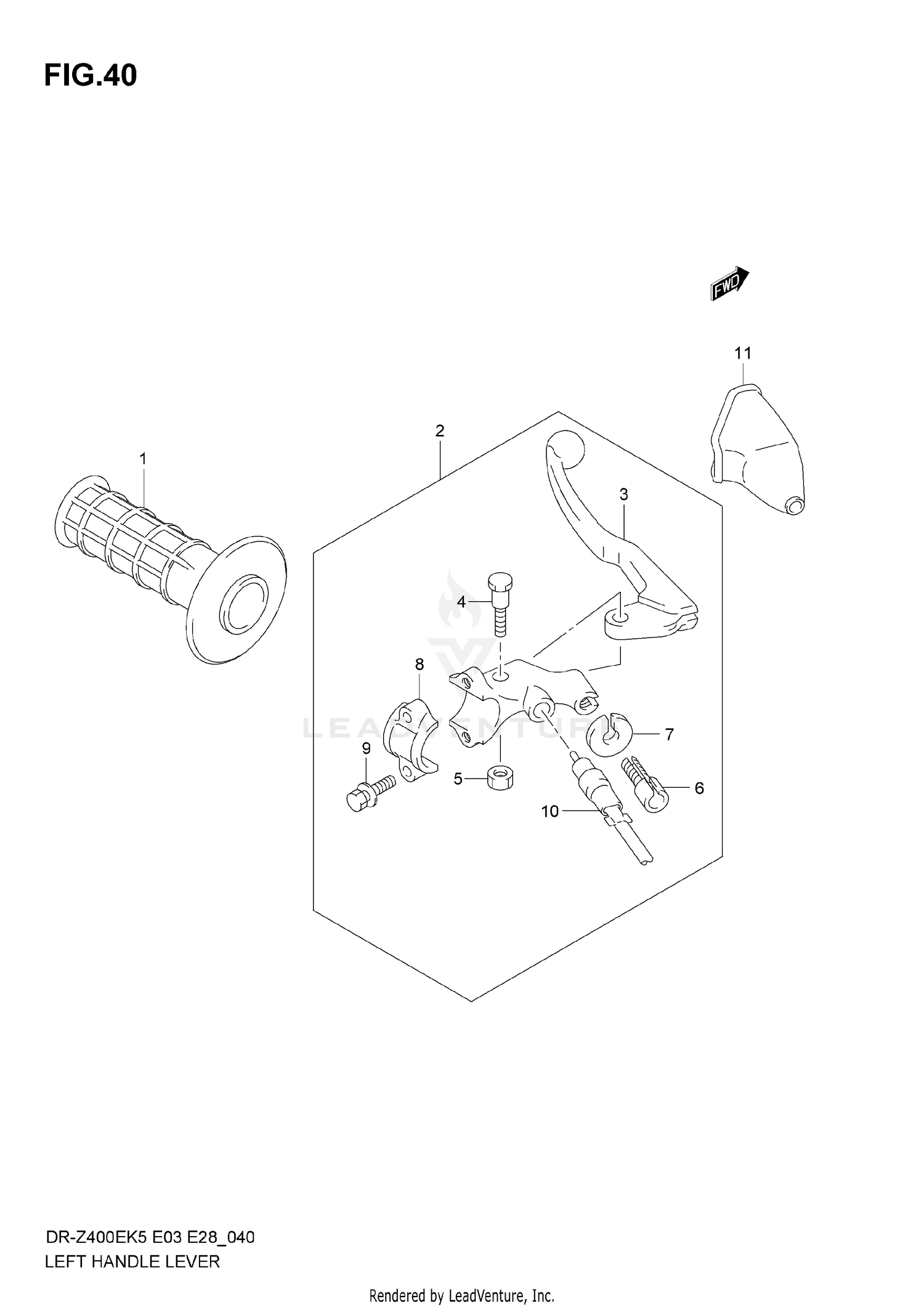 FIG.40

FWD

11

2

1

3

4

8

7

9

5

6

10

LEADVENTURE

DR-Z400EK5 E03 E28_040
LEFT HANDLE LEVER

Rendered by LeadVenture, Inc.