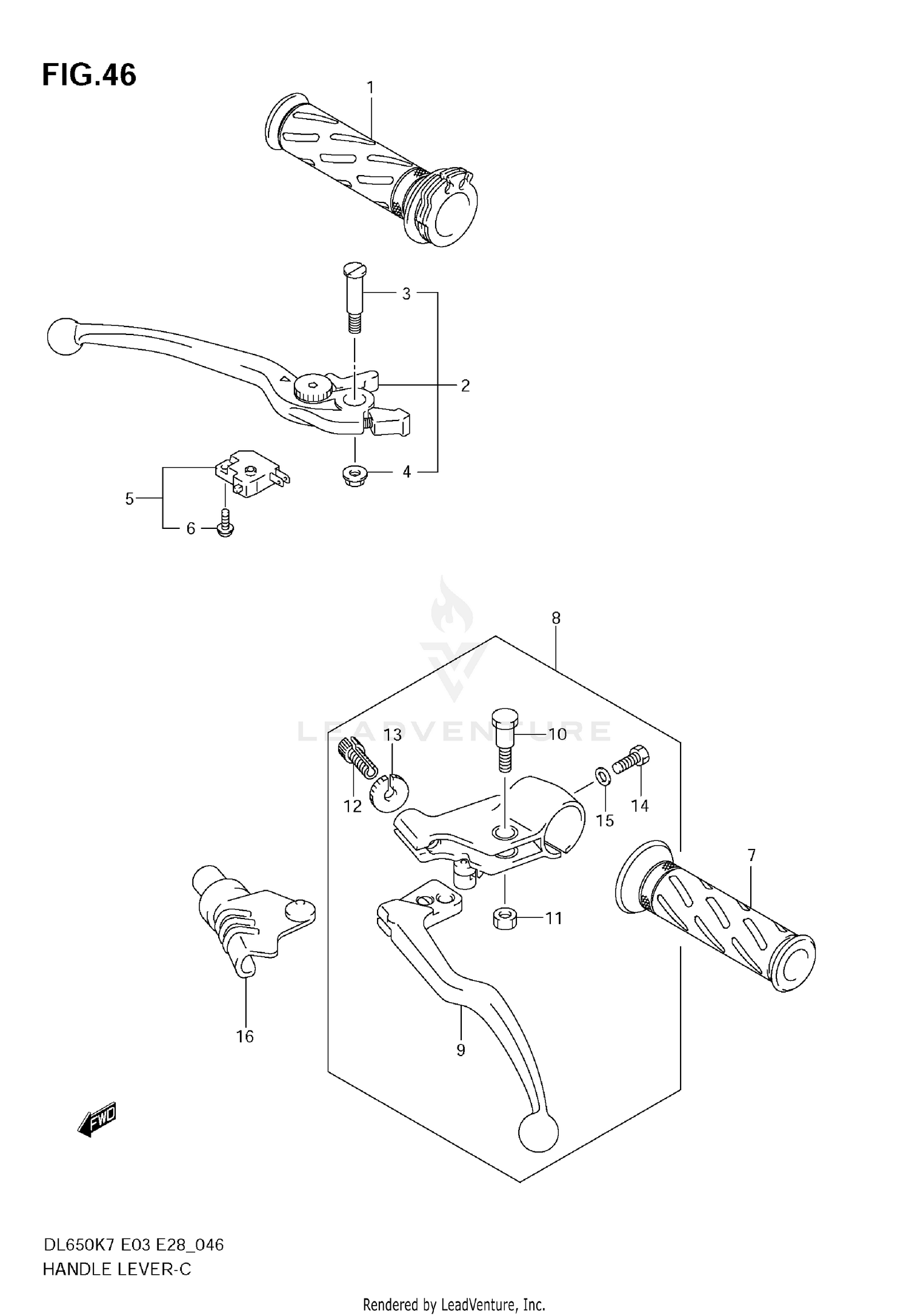 FIG.46

1

3

2

4

5

6

8

LEADVENTURE

13

10

12

15

14

7

11

16

9

FWD

DL650K7 E03 E28_046
HANDLE LEVER-C

Rendered by LeadVenture, Inc.