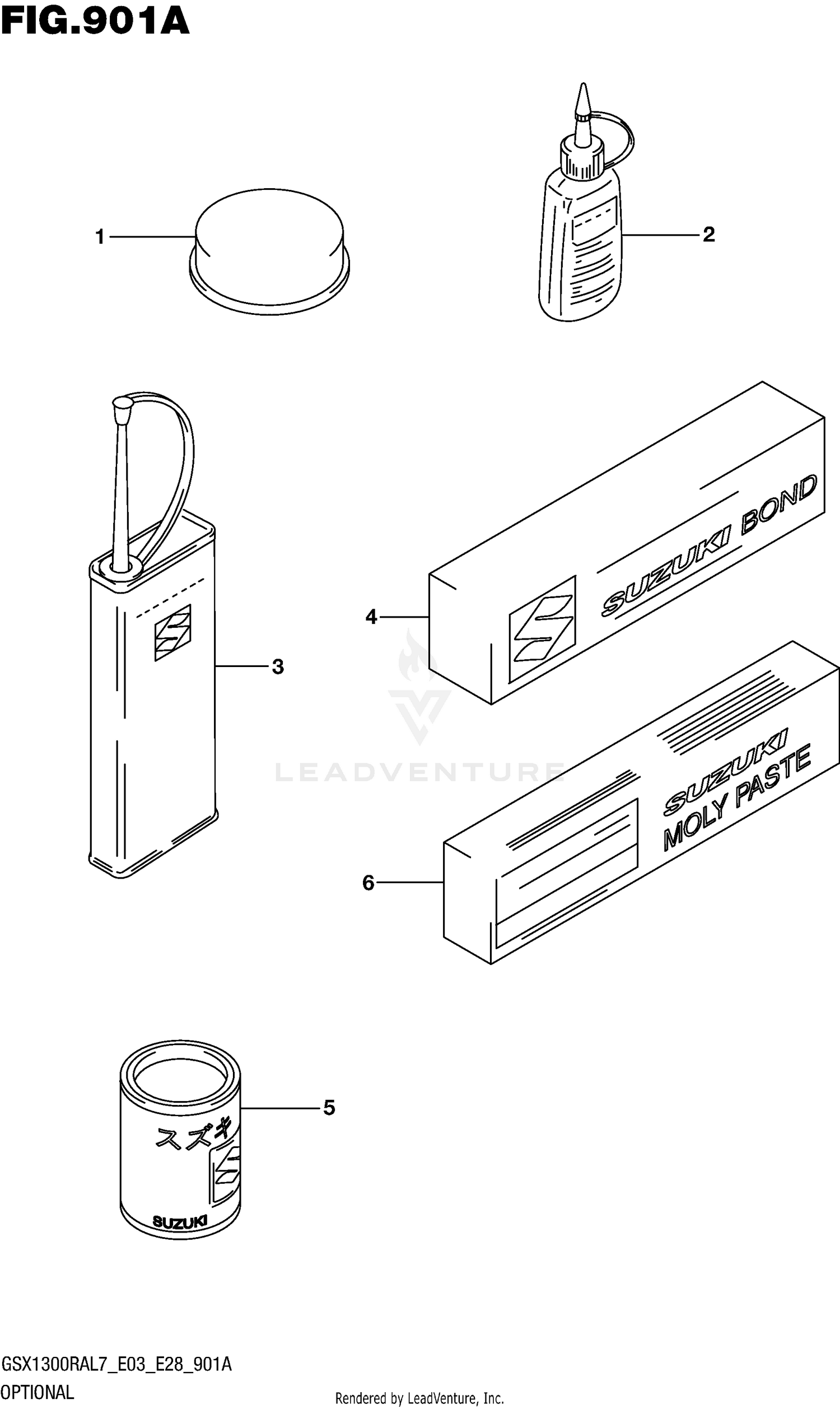 FIG.901A

1

2

3

4

SUZUKI BOND

LEADVENTURE

SUZUKI MOLY PASTE

6

5

スズキ

SUZUKI

GSX1300RAL7_E03_E28_901A
OPTIONAL

Rendered by LeadVenture, Inc.