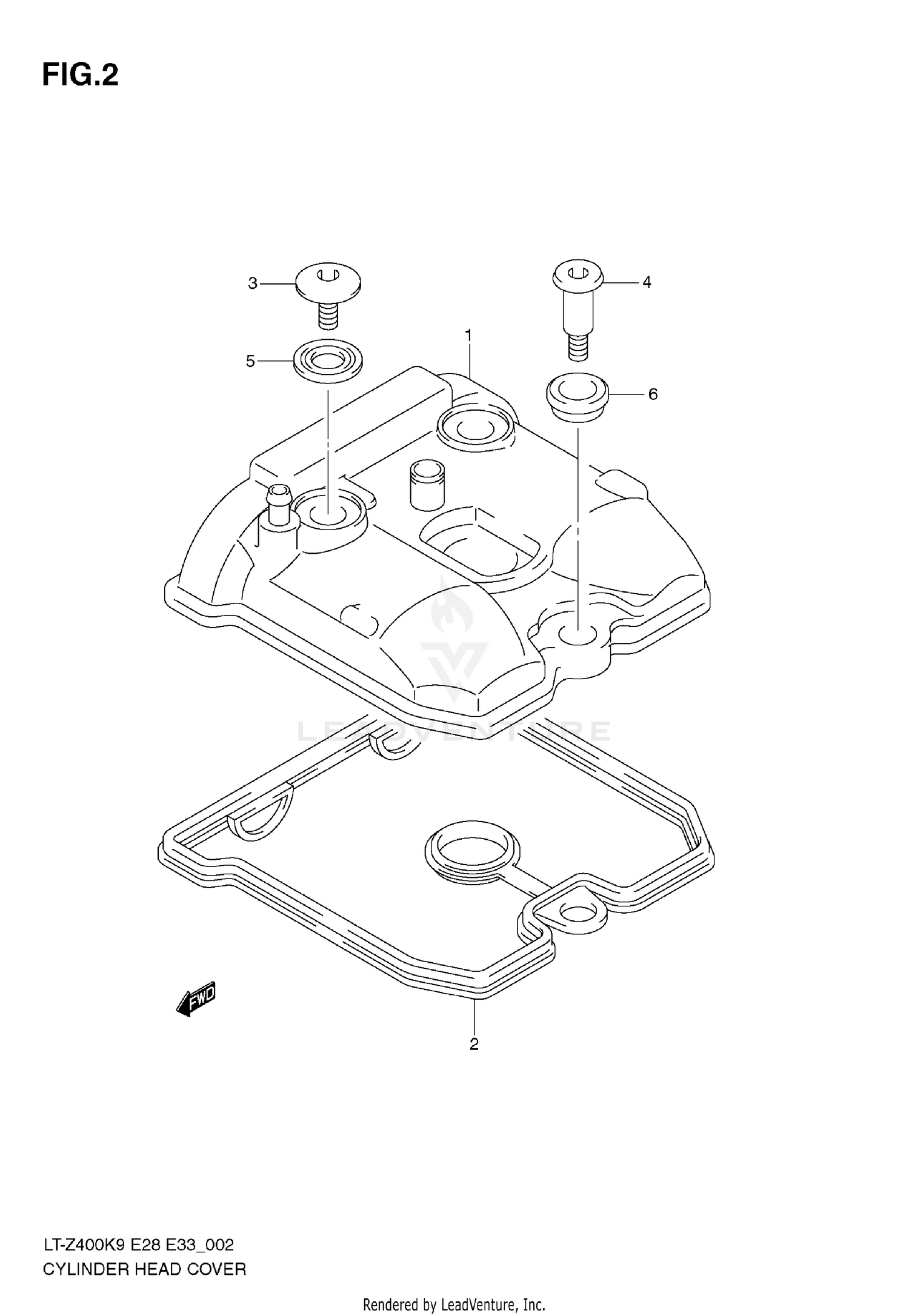 FIG.2

3

4

1

5

6

LEADVENTURE

FWD

2

LT-Z400K9 E28 E33_002
CYLINDER HEAD COVER

Rendered by LeadVenture, Inc.