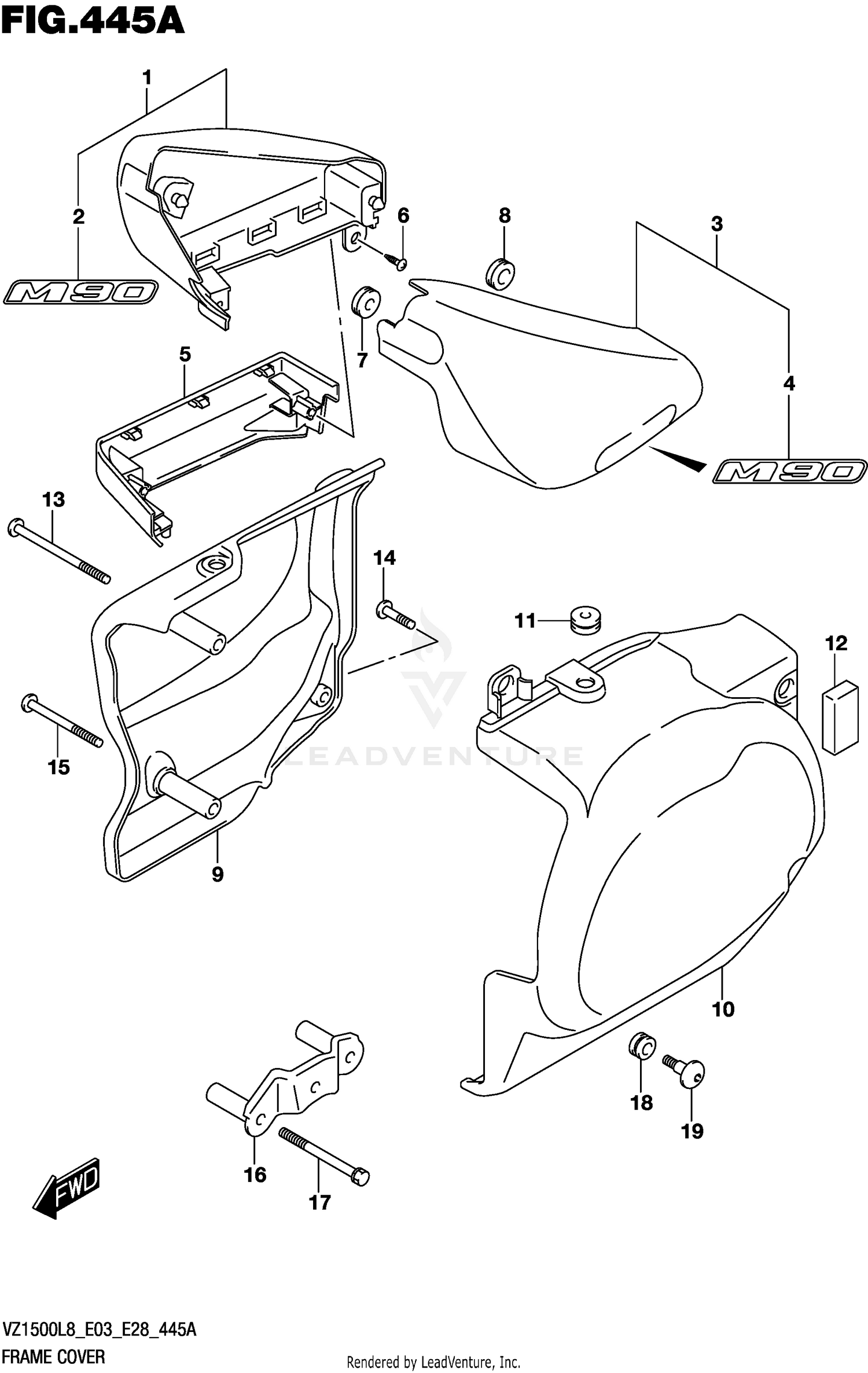 FIG.445A

1

2

M90

6

8

3

7

4

M90

5

13

14

11

12

15

LEADVENTURE

9

10

18

19

16

17

FWD

VZ1500L8_E03_E28_445A
FRAME COVER

Rendered by LeadVenture, Inc.