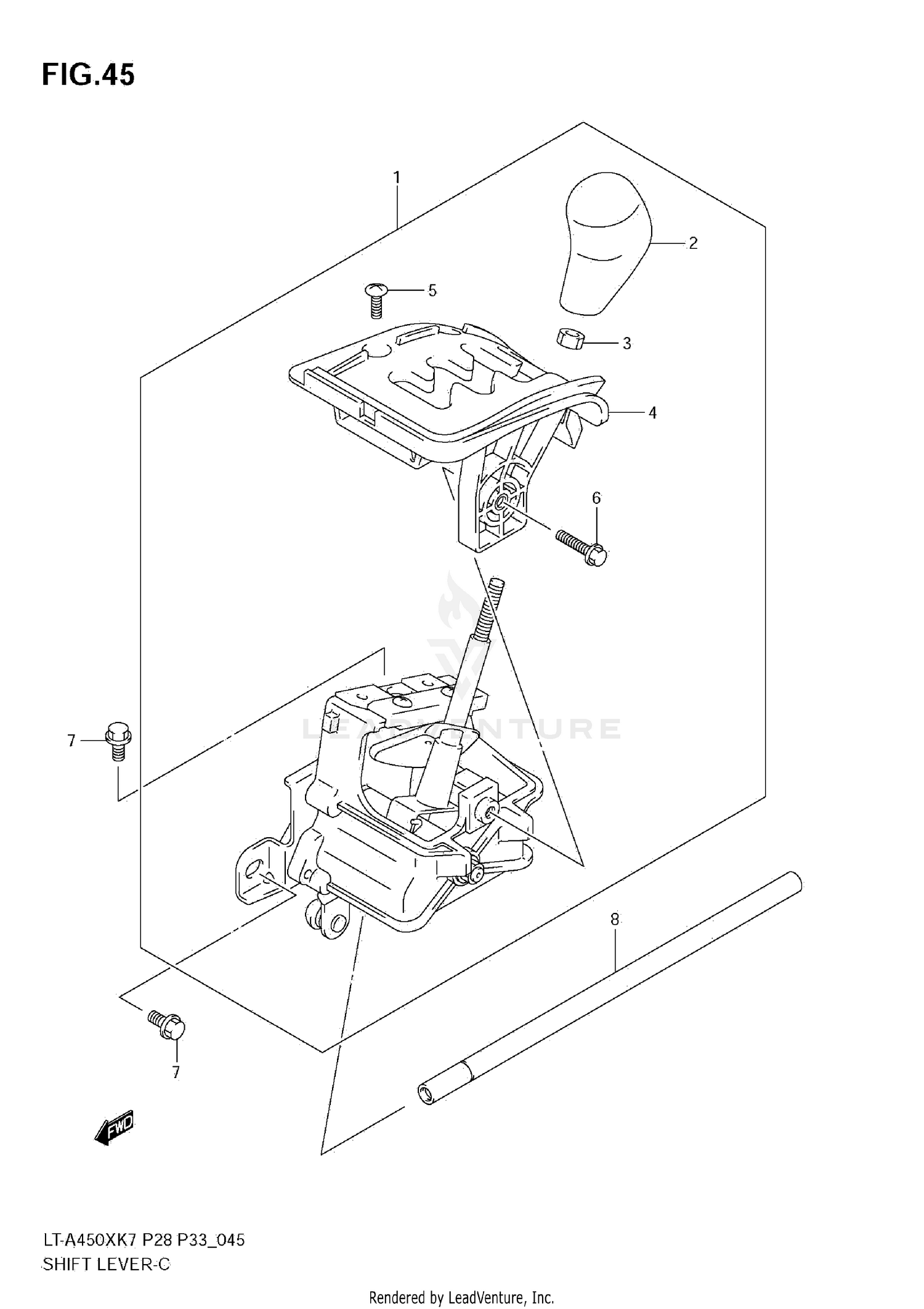 FIG.45

1

2

5

3

4

6

LEADVENTURE

7

8

7

FWD

LT-A450XK7 P28 P33_045
SHIFT LEVER-C

Rendered by LeadVenture, Inc.