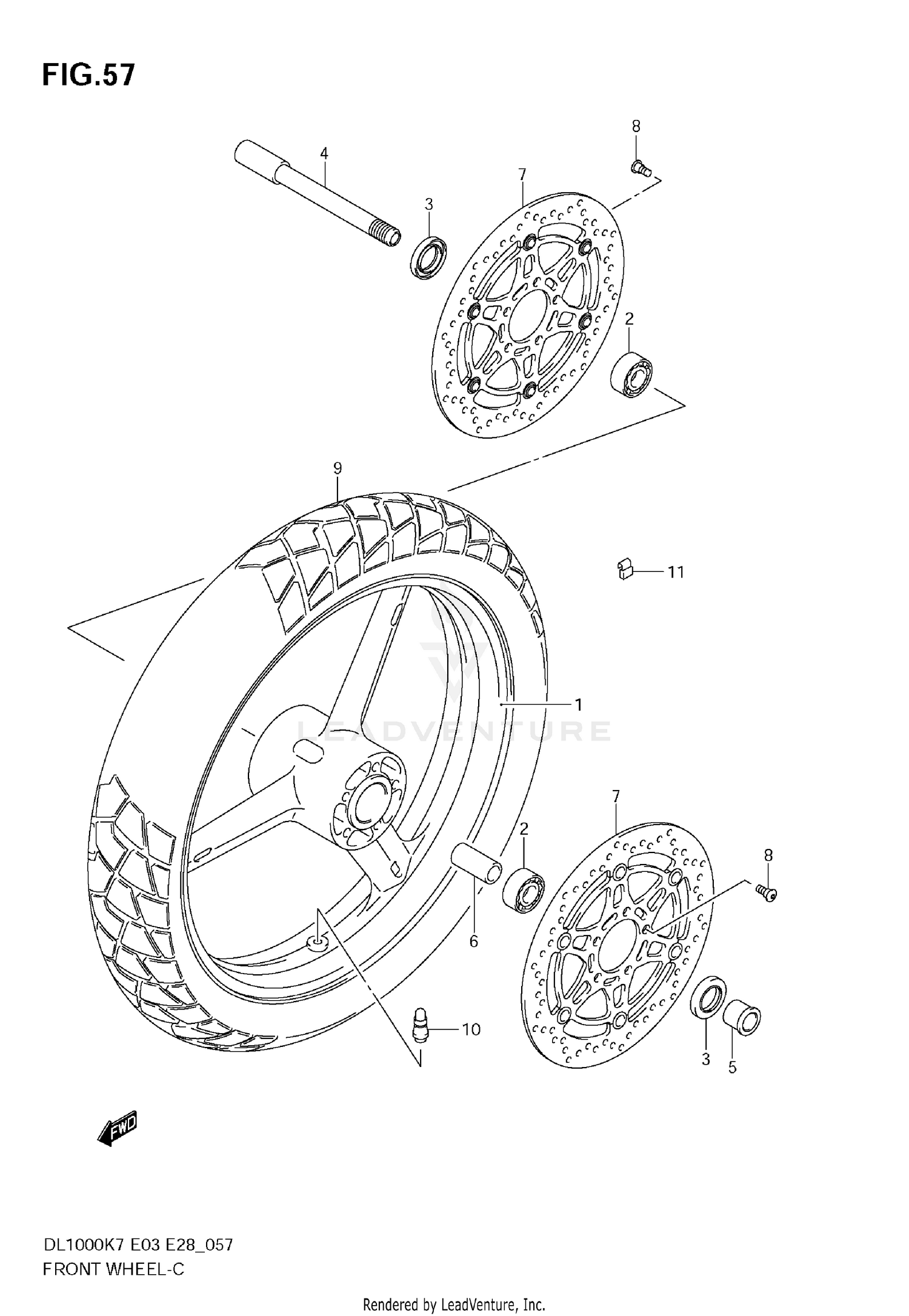 FIG.57

8
4
7
3
2
9
11
1
LEADVENTURE
7
2
8
6
10
3
5
FWD

DL1000K7 E03 E28_057
FRONT WHEEL-C

Rendered by LeadVenture, Inc.