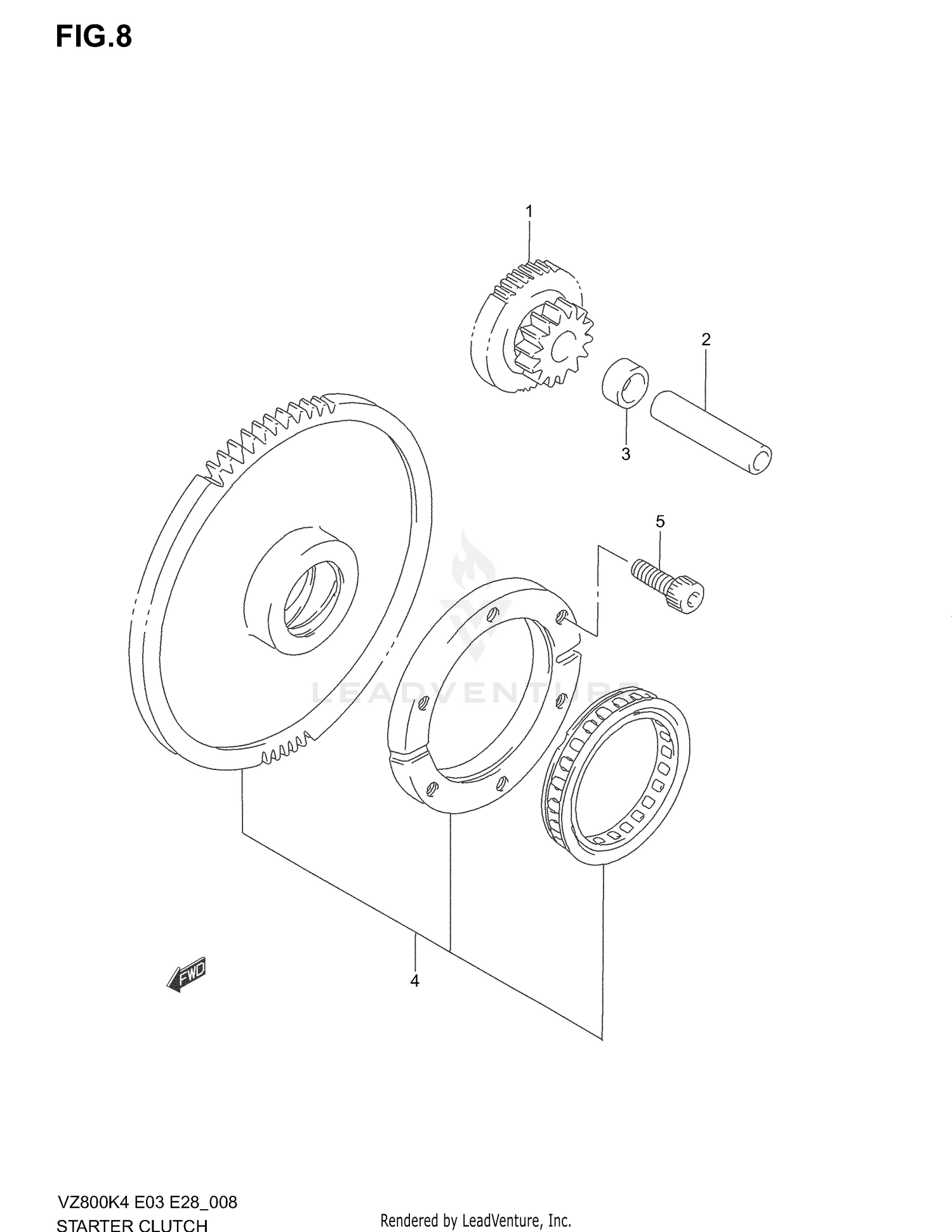 FIG.8

1

2

3

5

LEADVENTURE

4

FWD

VZ800K4 E03 E28_008
STARTER CLUTCH

Rendered by LeadVenture, Inc.