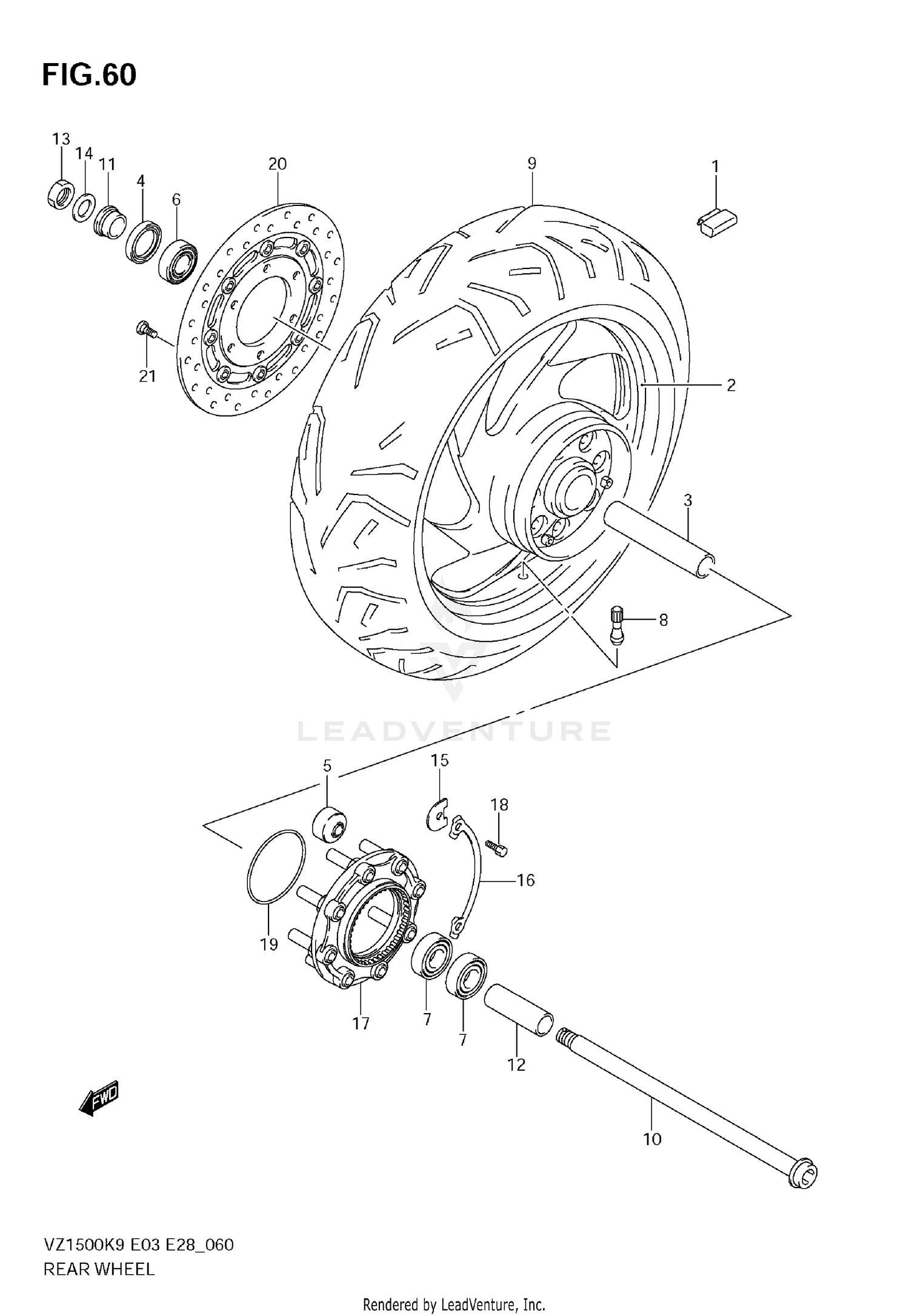 FIG.60

13
14
11
4
6
20
9
1
21
2
3
8

LEADVENTURE

5
15
18
16
19
17
7
7
12
10

FWD

VZ1500K9 E03 E28_060
REAR WHEEL

Rendered by LeadVenture, Inc.