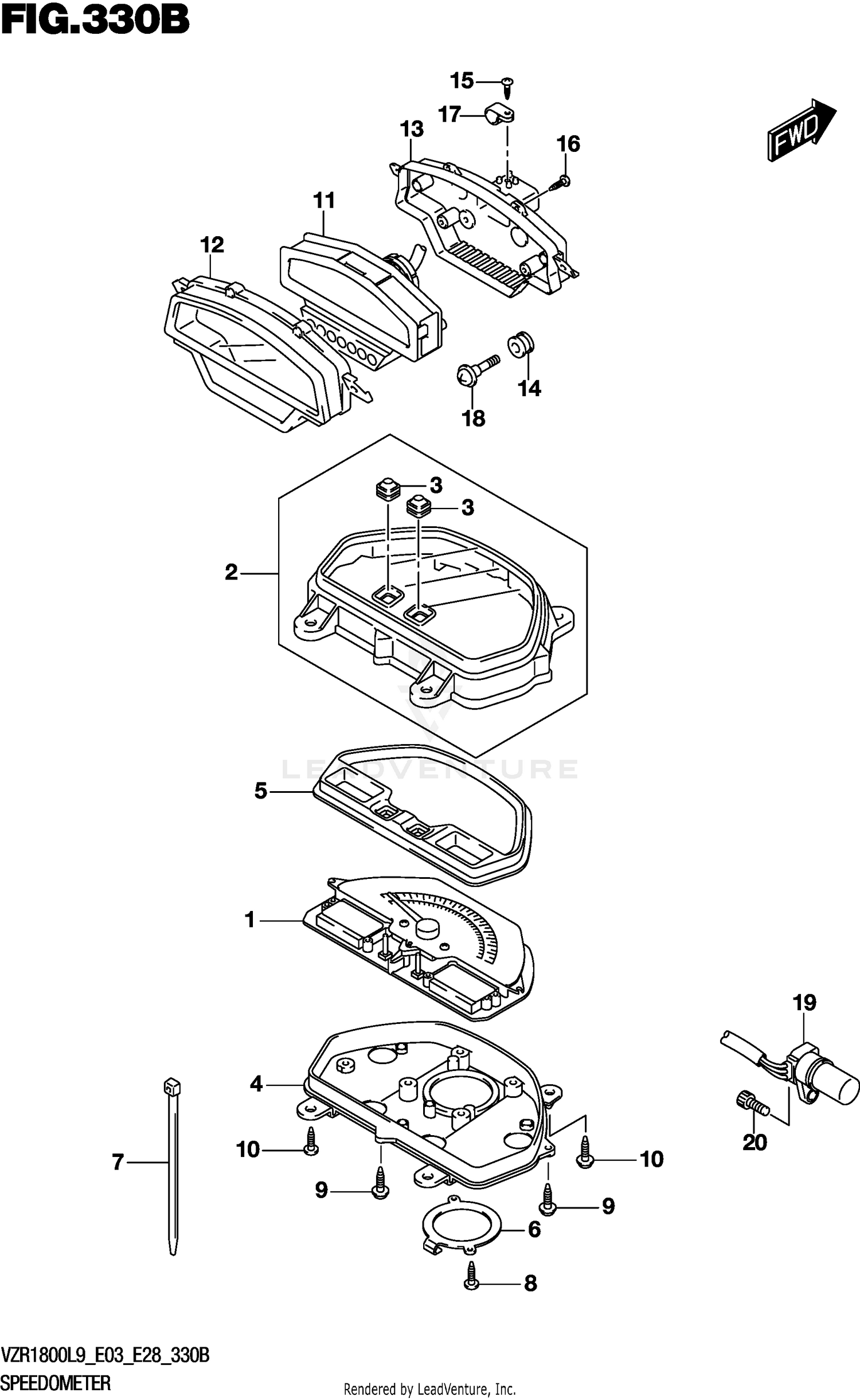 FIG.330B

FWD

15
17
13
16
11
12
14
18
3
3
2
LEADVENTURE
5
1
19
4
20
7
10
10
9
9
6
8

VZR1800L9_E03_E28_330B
SPEEDOMETER
Rendered by LeadVenture, Inc.