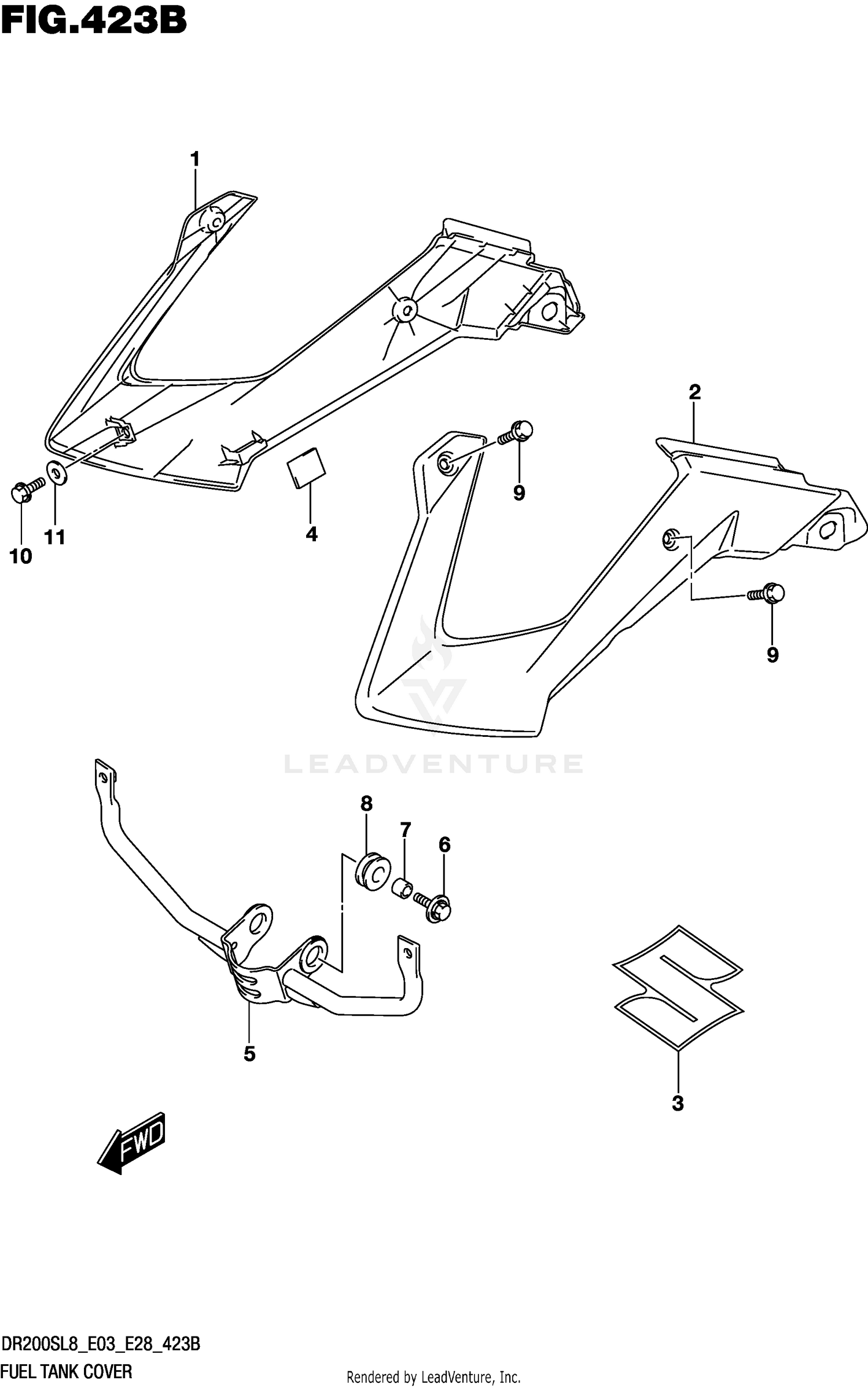 FIG.423B

1

2

9

10

11

4

9

LEADVENTURE

8

7

6

5

3

FWD

DR200SL8_E03_E28_423B

FUEL TANK COVER

Rendered by LeadVenture, Inc.