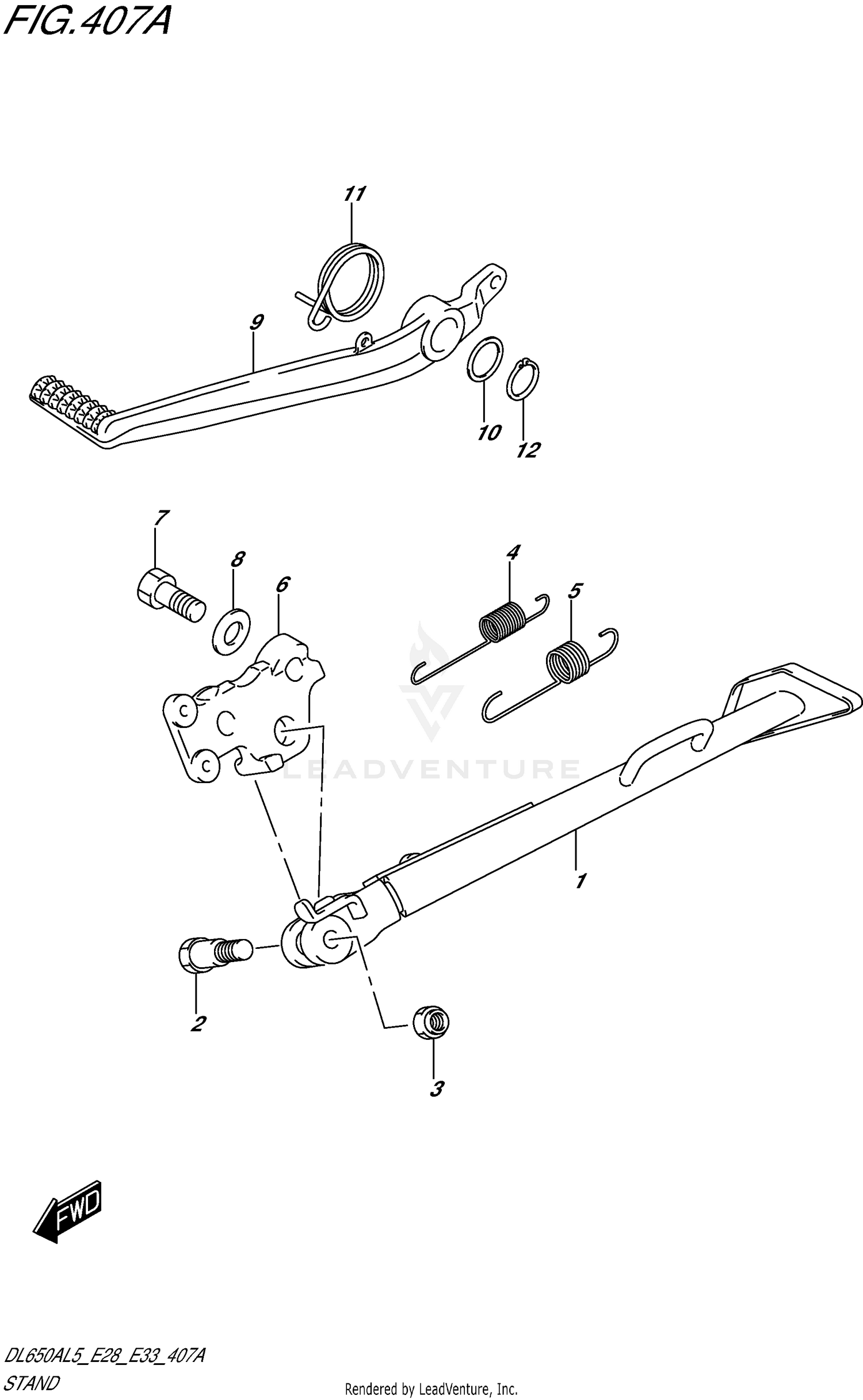 FIG.407A

11

9

10

12

7

8

6

4

5

LEADVENTURE

1

2

3

FWD

DL650AL5_E28_E33_407A
STAND

Rendered by LeadVenture, Inc.