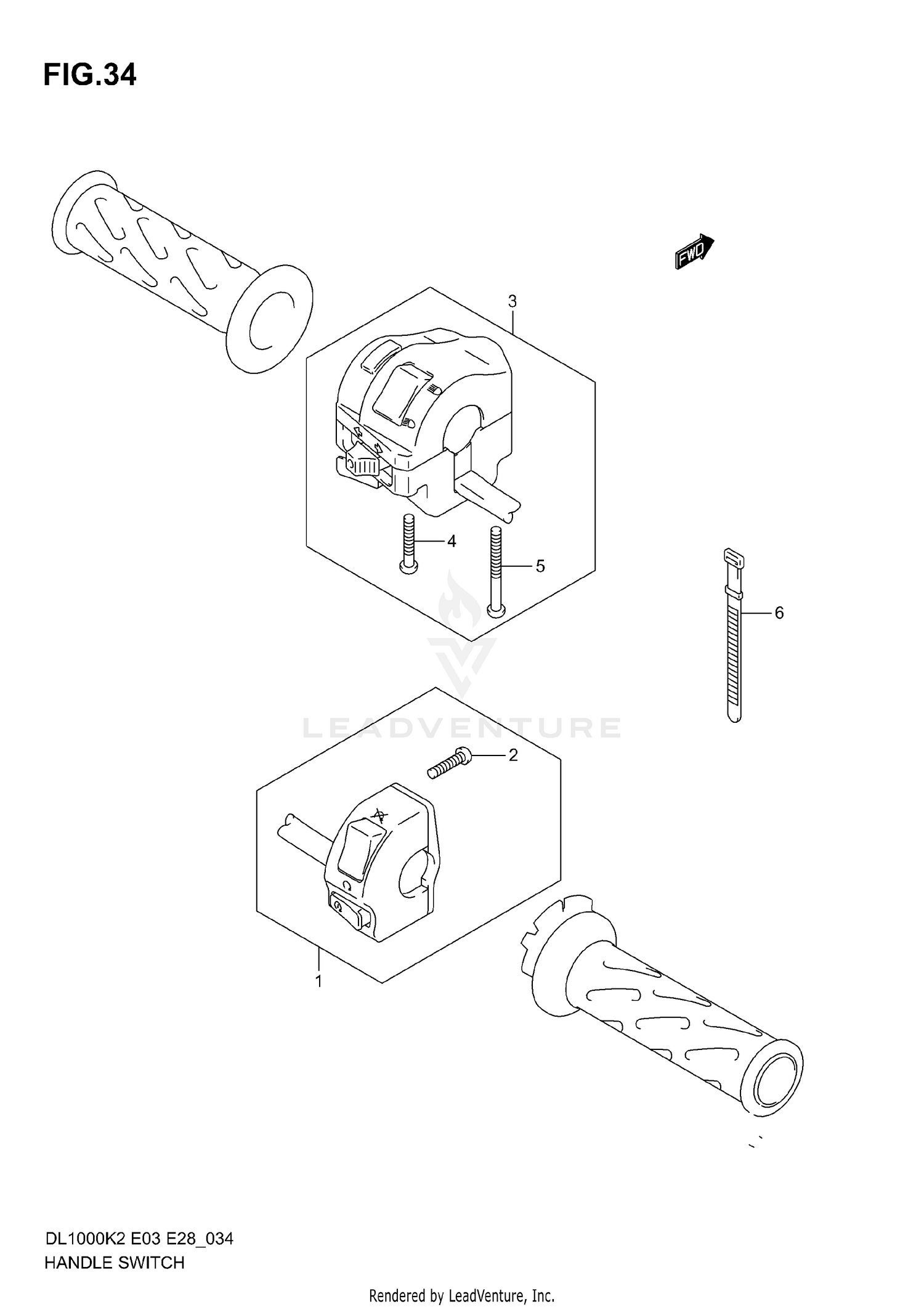 FIG.34

FWD

3

4

5

6

LEADVENTURE

2

1

DL1000K2 E03 E28_034
HANDLE SWITCH

Rendered by LeadVenture, Inc.