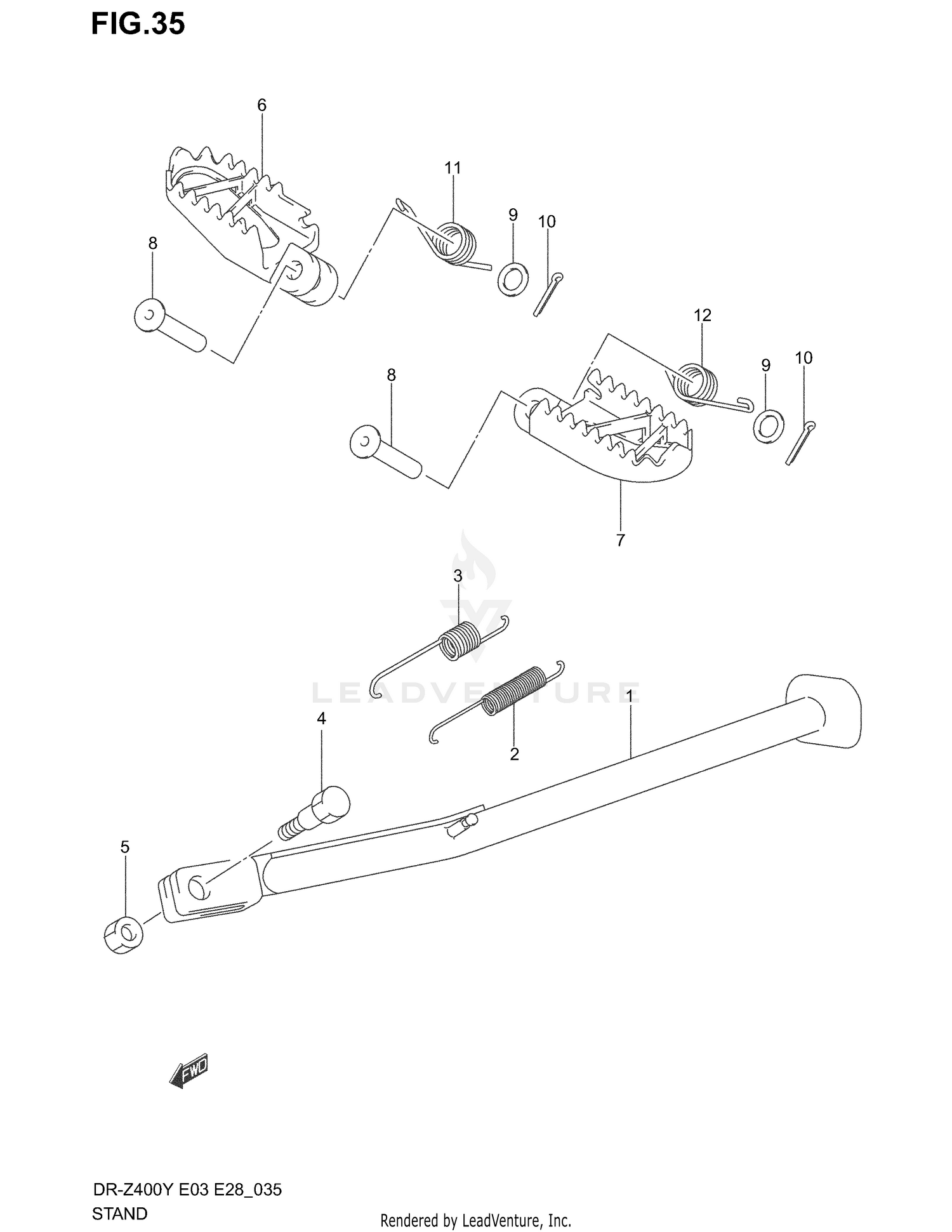 FIG.35

6
11
9
10
8
12
9
10
8
7
3
LEADVENTURE
1
4
2
5
FWD

DR-Z400Y E03 E28_035
STAND

Rendered by LeadVenture, Inc.