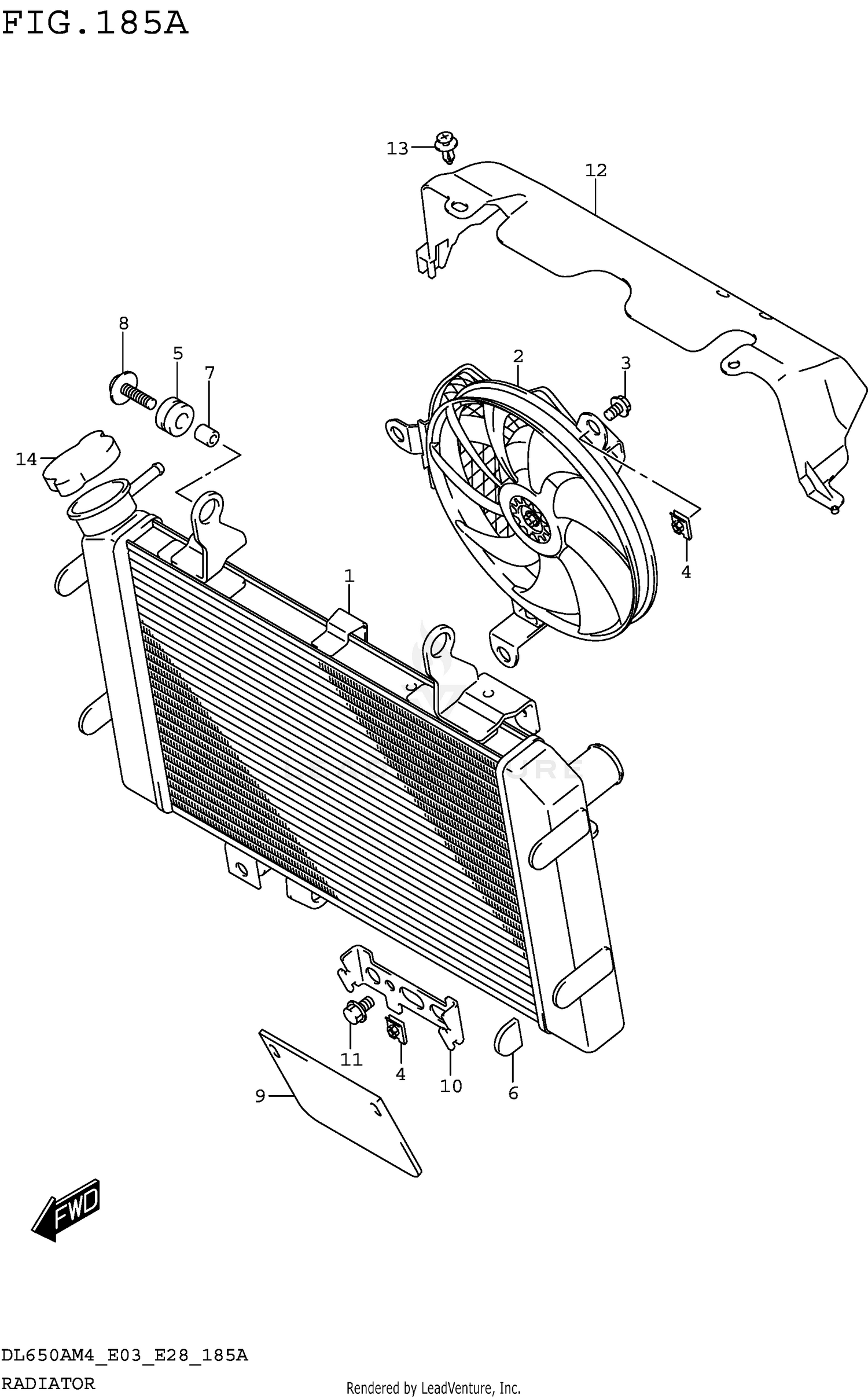 FIG.185A

13
12
8
5
7
2
3
14
4
1
11
4
10
6
9
FWD

DL650AM4_E03_E28_185A
RADIATOR

Rendered by LeadVenture, Inc.