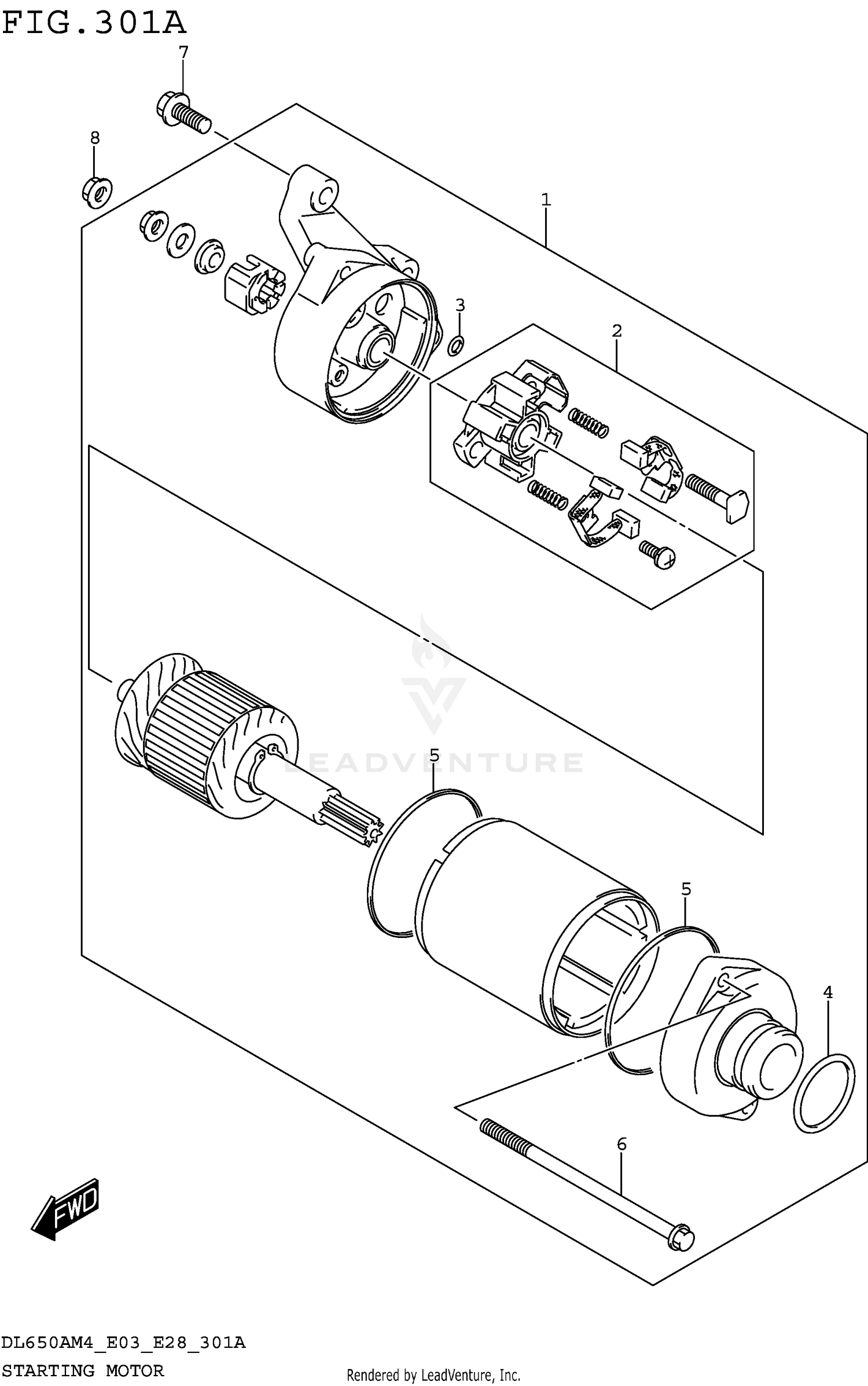 FIG.301A

7

8

1

3

2

LEADVENTURE

5

5

4

6

FWD

DL650AM4_E03_E28_301A
STARTING MOTOR

Rendered by LeadVenture, Inc.