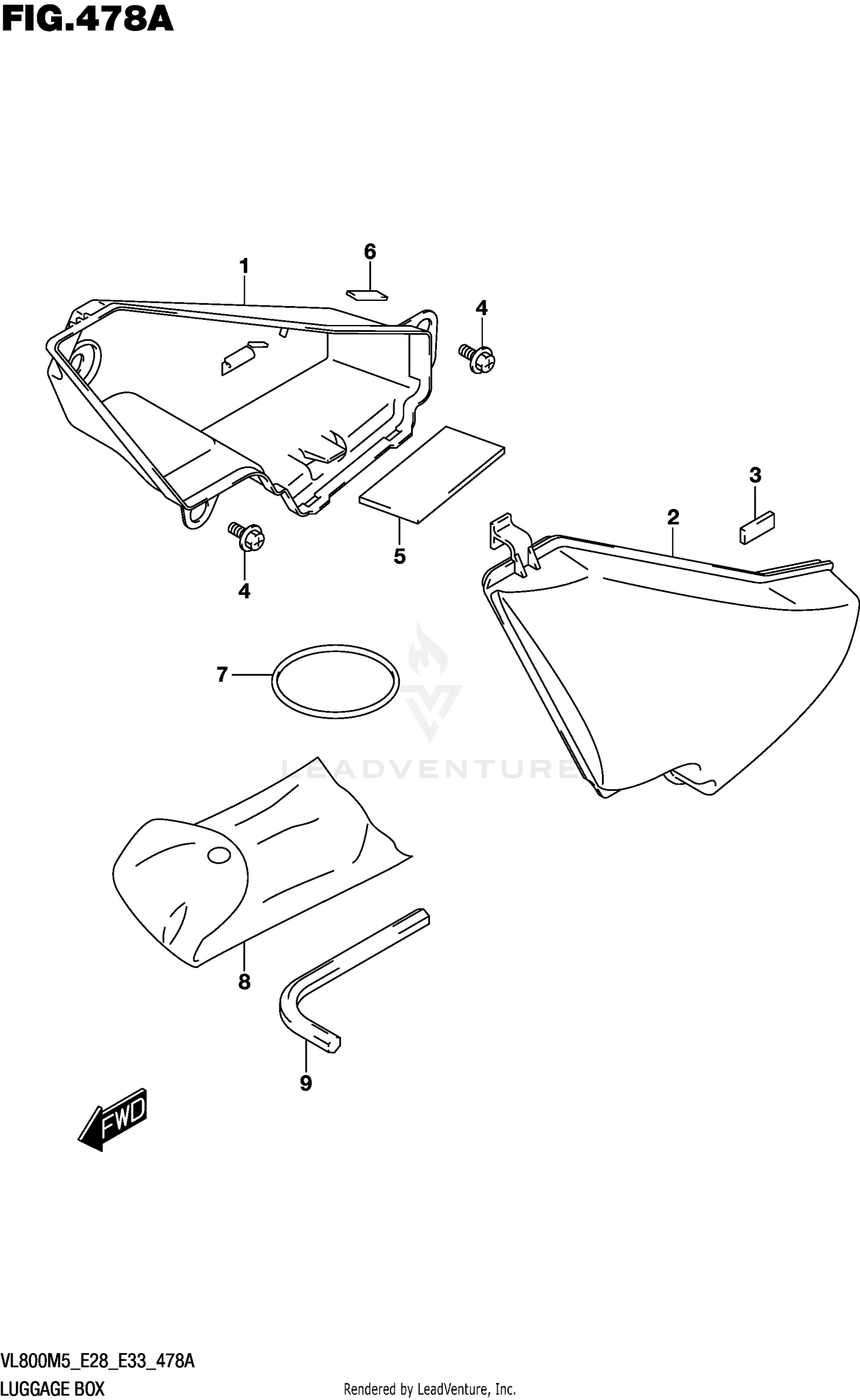 FIG.478A

1
6
4
5
4
3
2
7
LEADVENTURE
8
9
FWD

VL800M5_E28_E33_478A
LUGGAGE BOX

Rendered by LeadVenture, Inc.