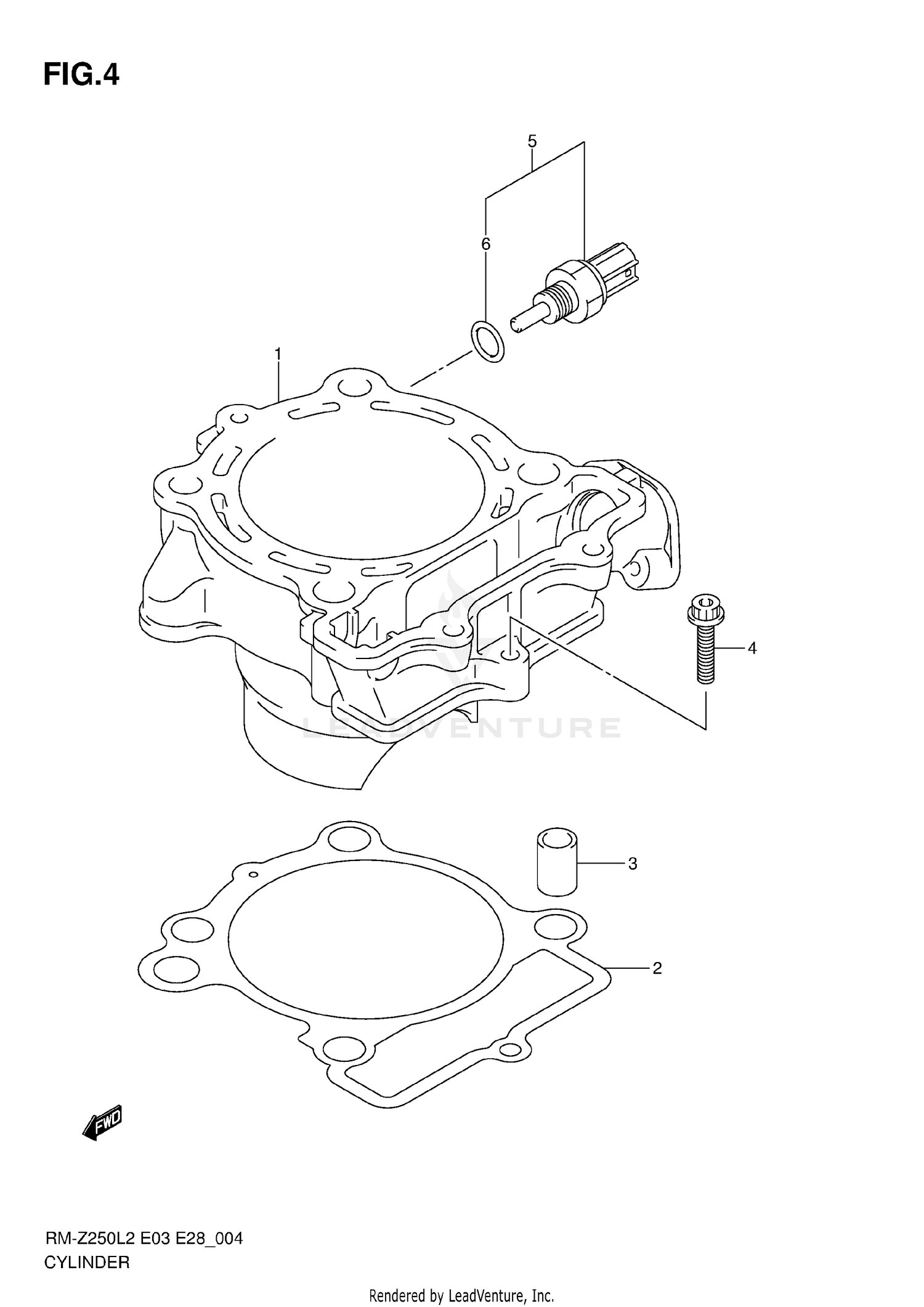 FIG.4

5

6

1

4

LEADVENTURE

3

2

FWD

RM-Z250L2 E03 E28_004
CYLINDER

Rendered by LeadVenture, Inc.