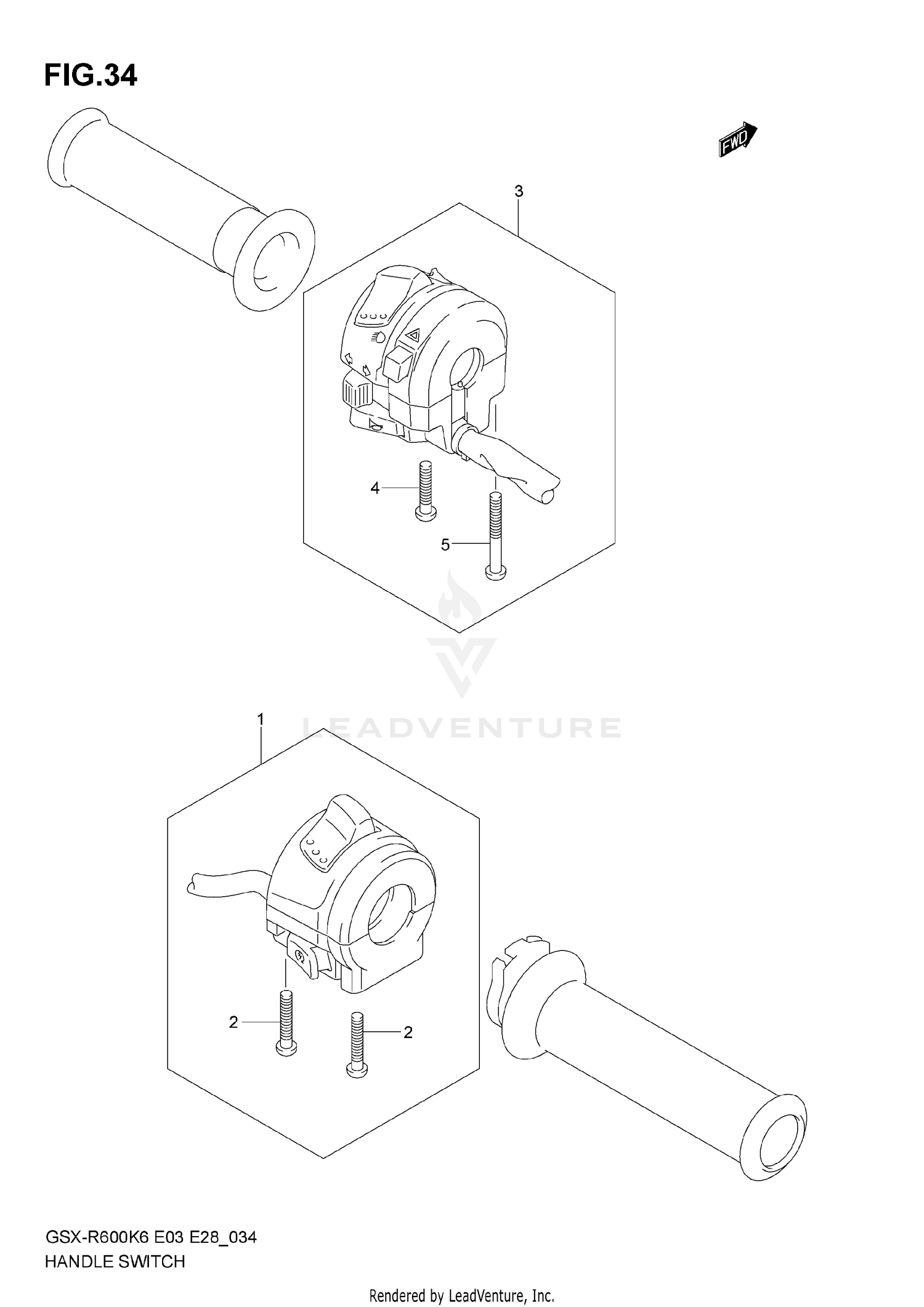 FIG.34

FWD

3

4

5

LEADVENTURE

1

2

2

GSX-R600K6 E03 E28_034
HANDLE SWITCH

Rendered by LeadVenture, Inc.