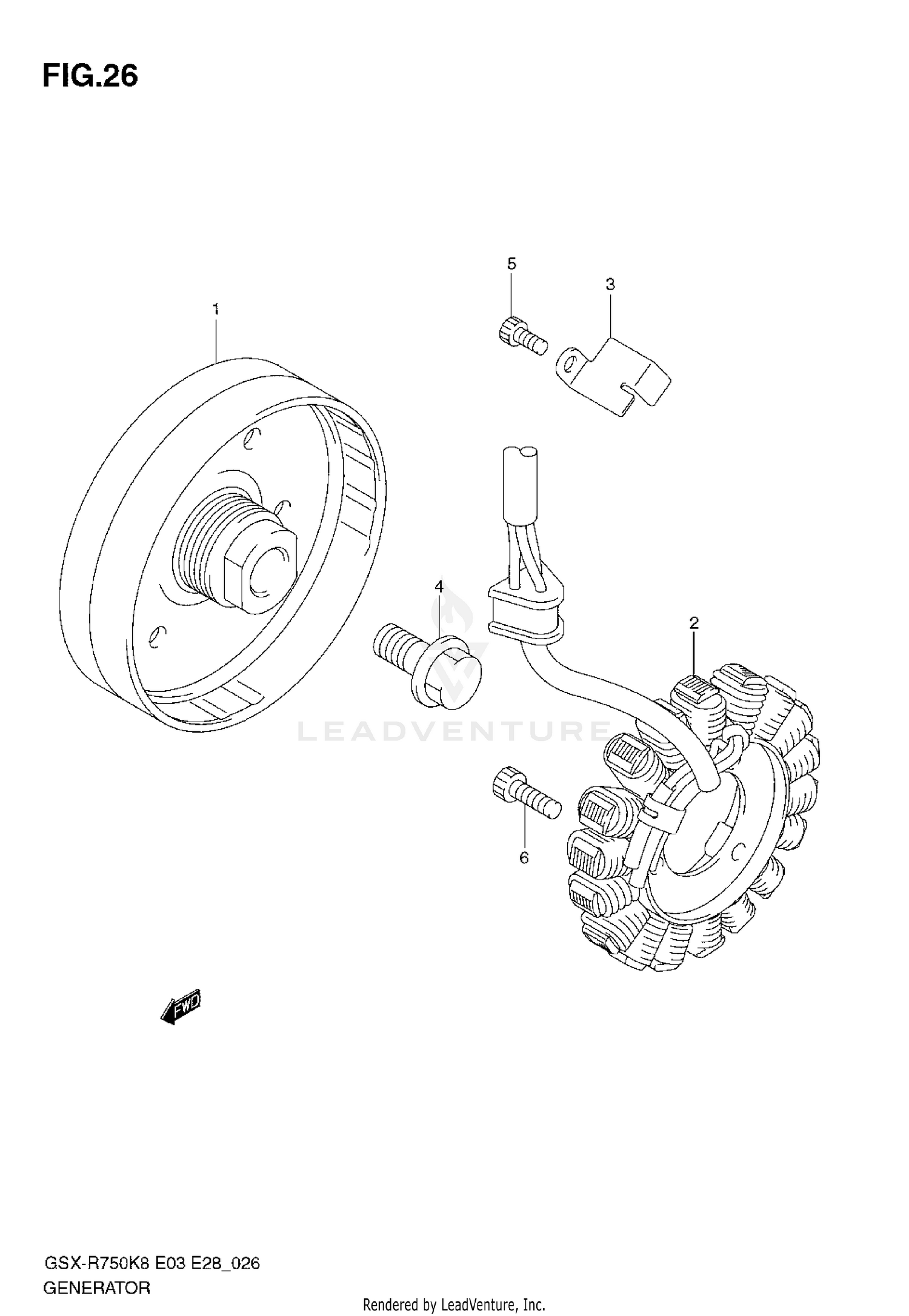 FIG.26

5
3
1
4
2
LEADVENTURE
6

FWD

GSX-R750K8 E03 E28_026
GENERATOR

Rendered by LeadVenture, Inc.