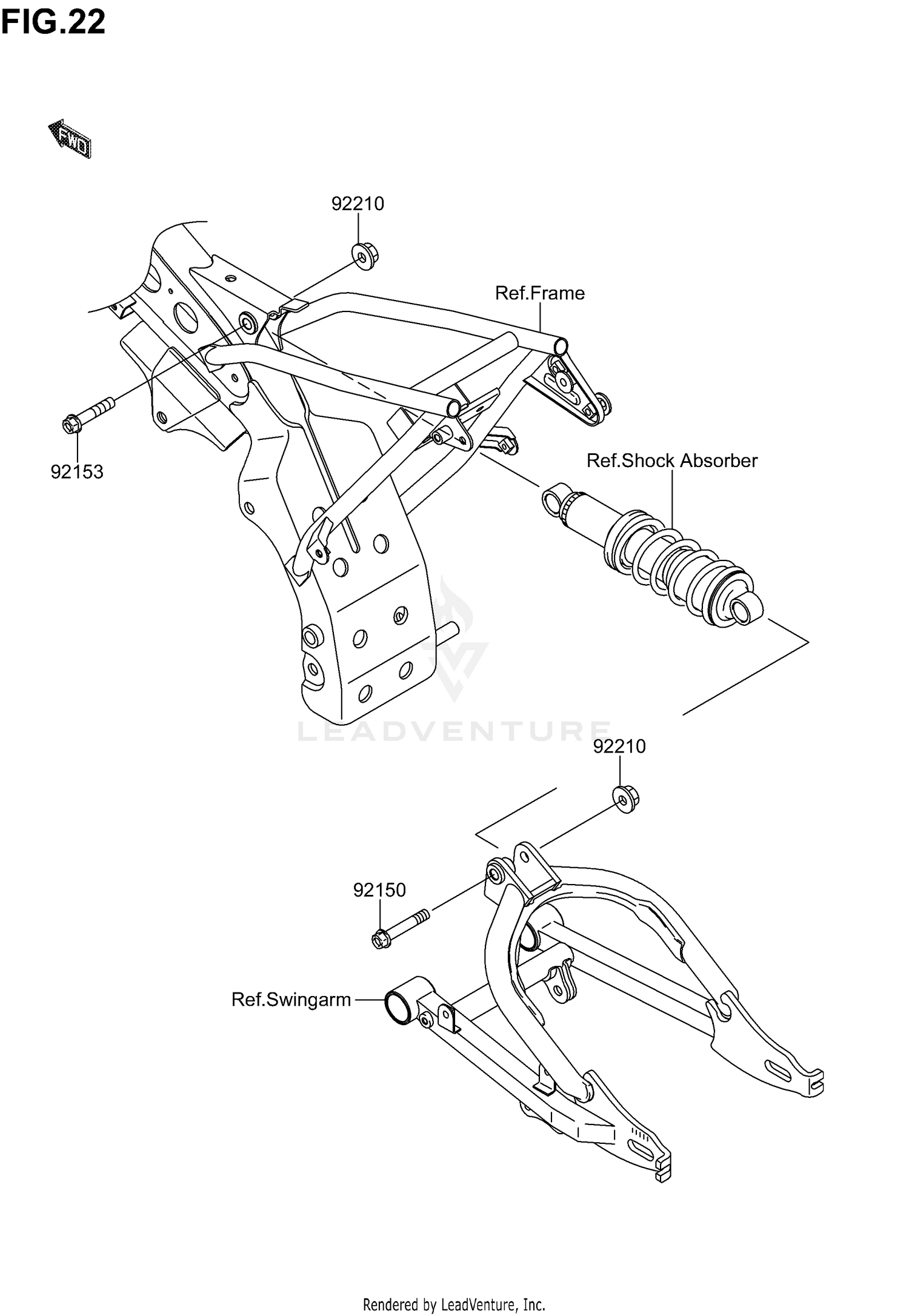 FIG.22

FWD

92210

Ref.Frame

92153

Ref.Shock Absorber

LEADVENTURE

92210

92150

Ref.Swingarm

Rendered by LeadVenture, Inc.