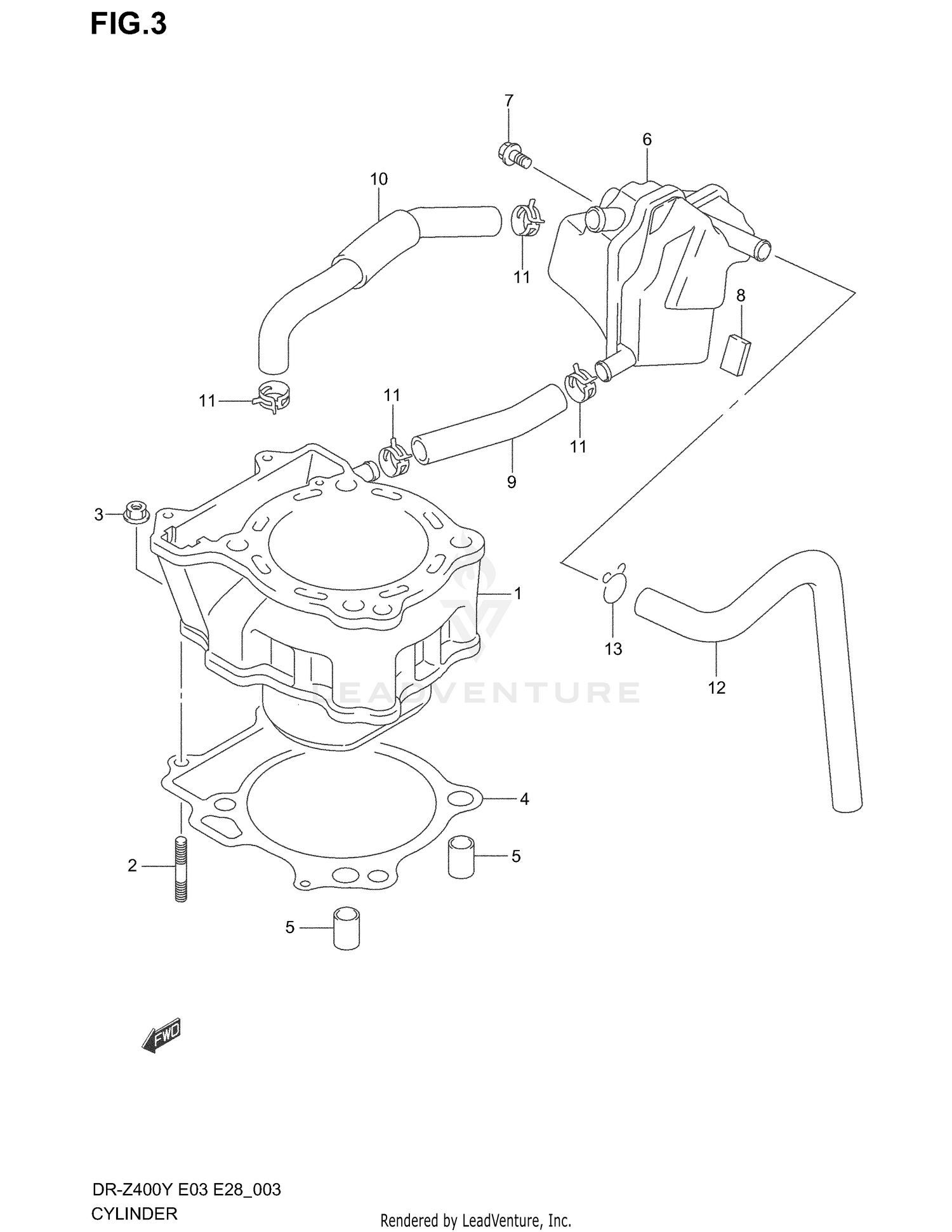 FIG.3

7
6
10
11
8
11
11
11
9
3
1
13
12
LEADVENTURE
4
2
5
5
FWD

DR-Z400Y E03 E28_003
CYLINDER
Rendered by LeadVenture, Inc.