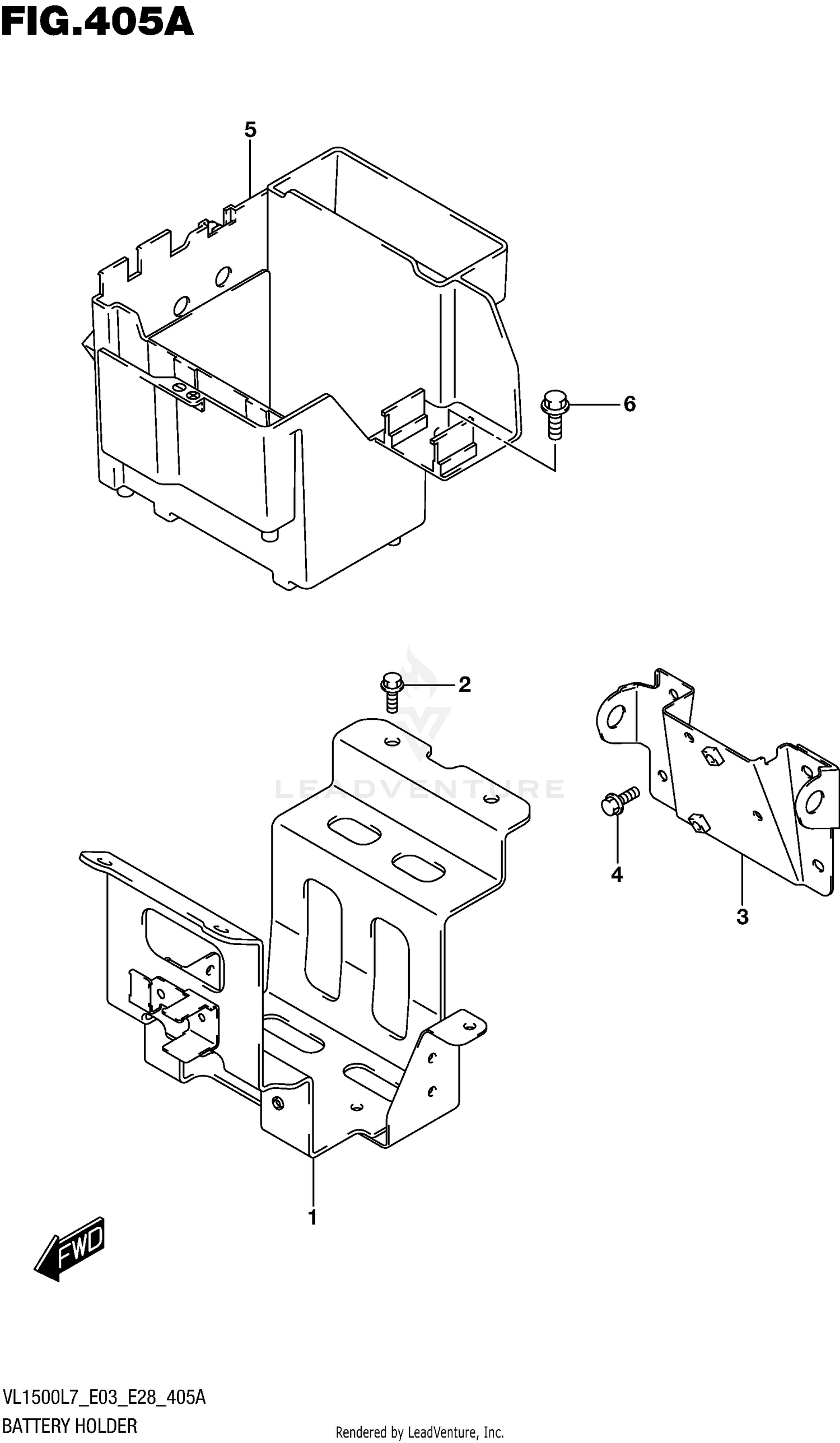 FIG.405A

5

6

2

LEADVENTURE

4

3

1

FWD

VL1500L7_E03_E28_405A
BATTERY HOLDER

Rendered by LeadVenture, Inc.