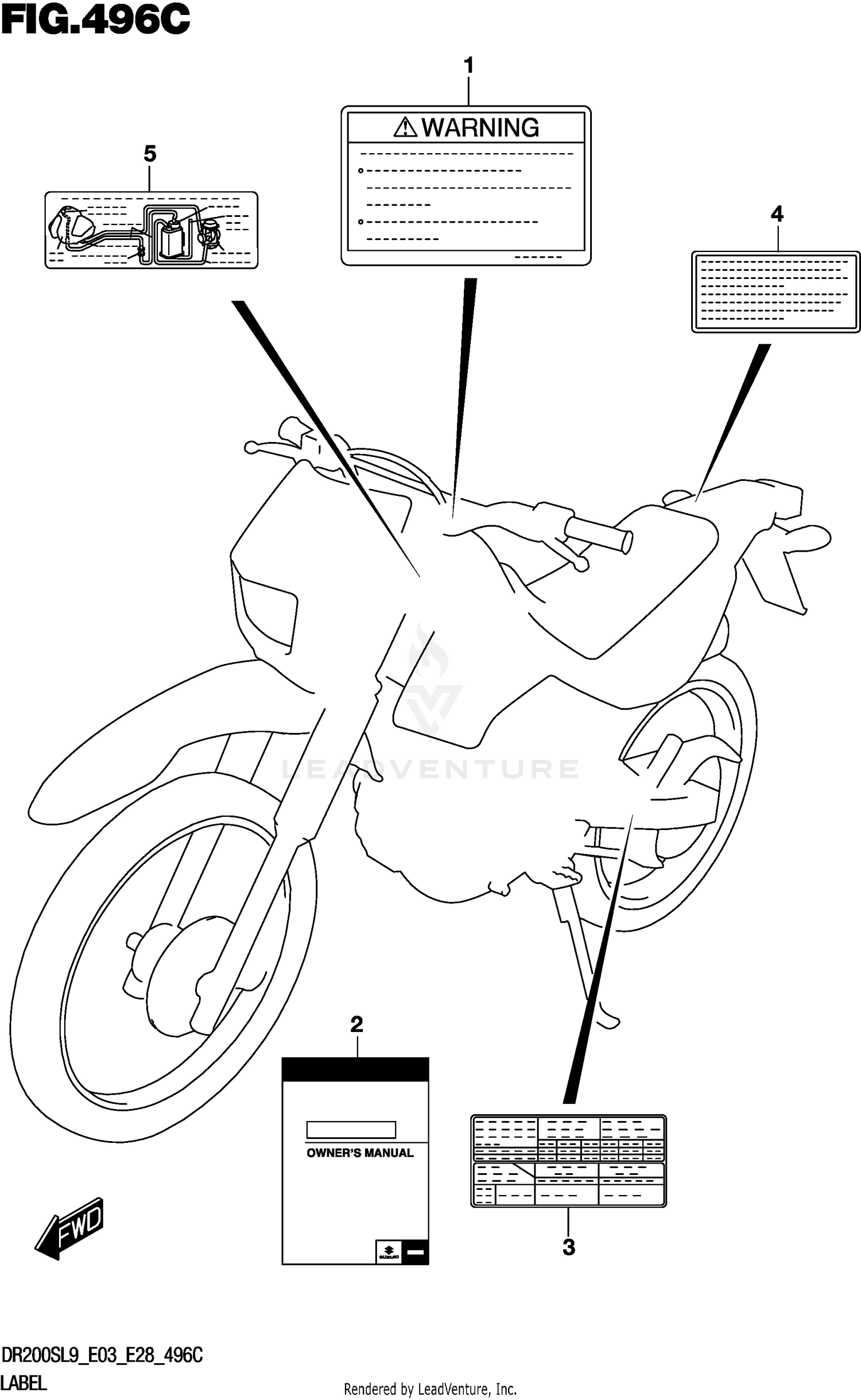 FIG.496C

1

WARNING

5

4

LEADVENTURE

2

OWNER'S MANUAL

SUZUKI

3

FWD

DR200SL9_E03_E28_496C

LABEL

Rendered by LeadVenture, Inc.