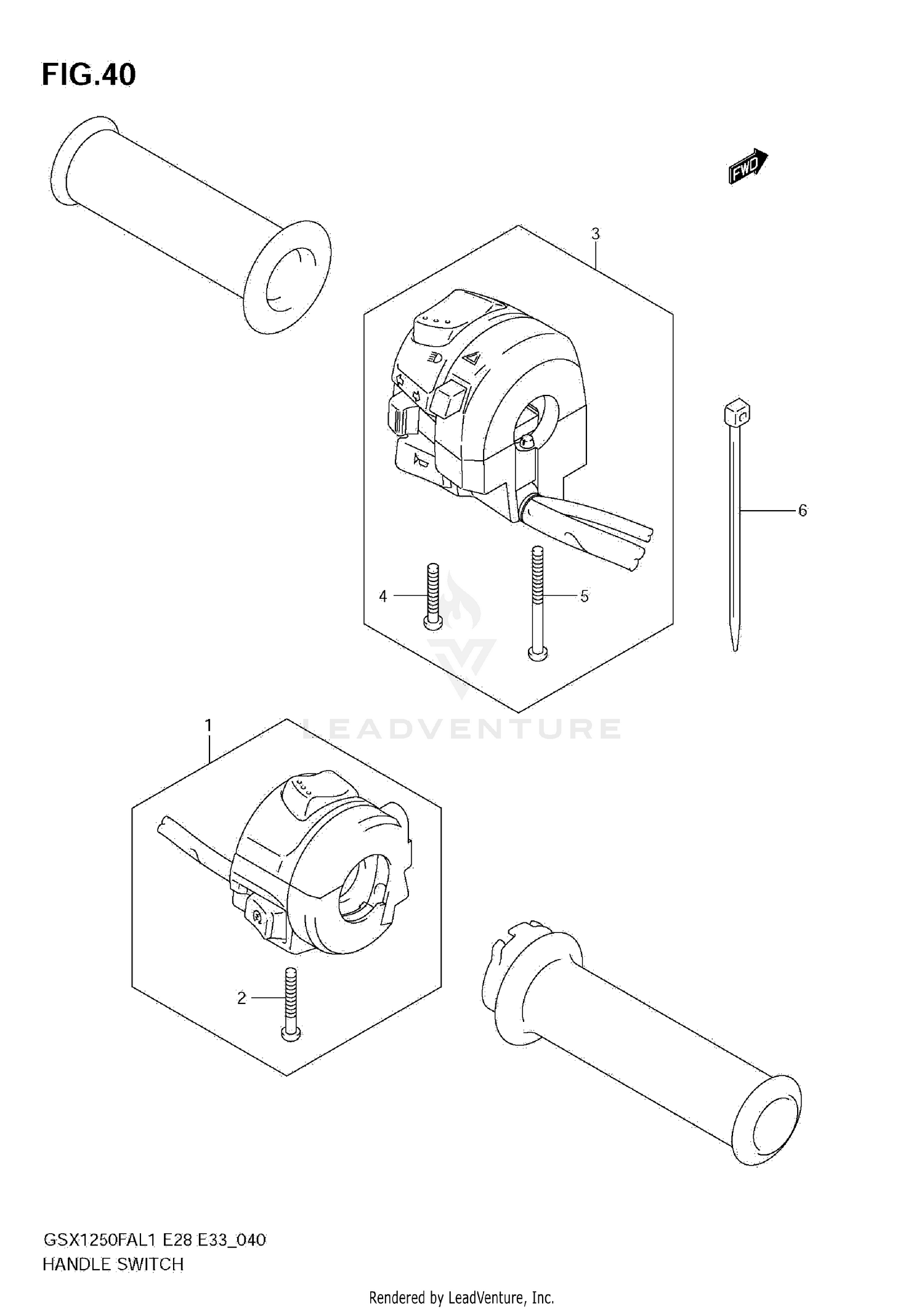 FIG.40

FWD

3

6

4

5

LEADVENTURE

1

2

GSX1250FAL1 E28 E33_040
HANDLE SWITCH

Rendered by LeadVenture, Inc.