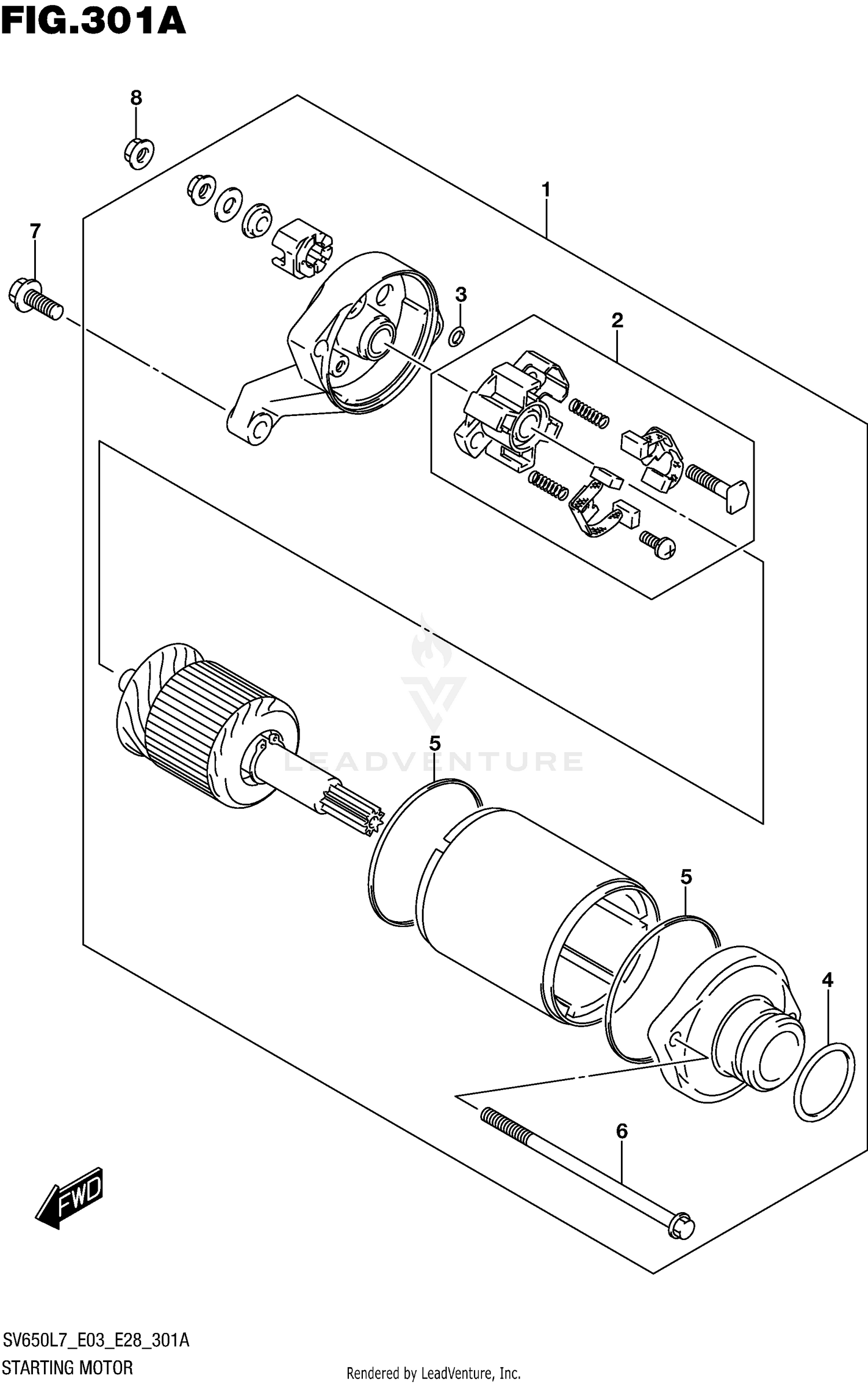 FIG.301A

8

1

7

3

2

LEADVENTURE

5

5

4

6

FWD

SV650L7_E03_E28_301A

STARTING MOTOR

Rendered by LeadVenture, Inc.