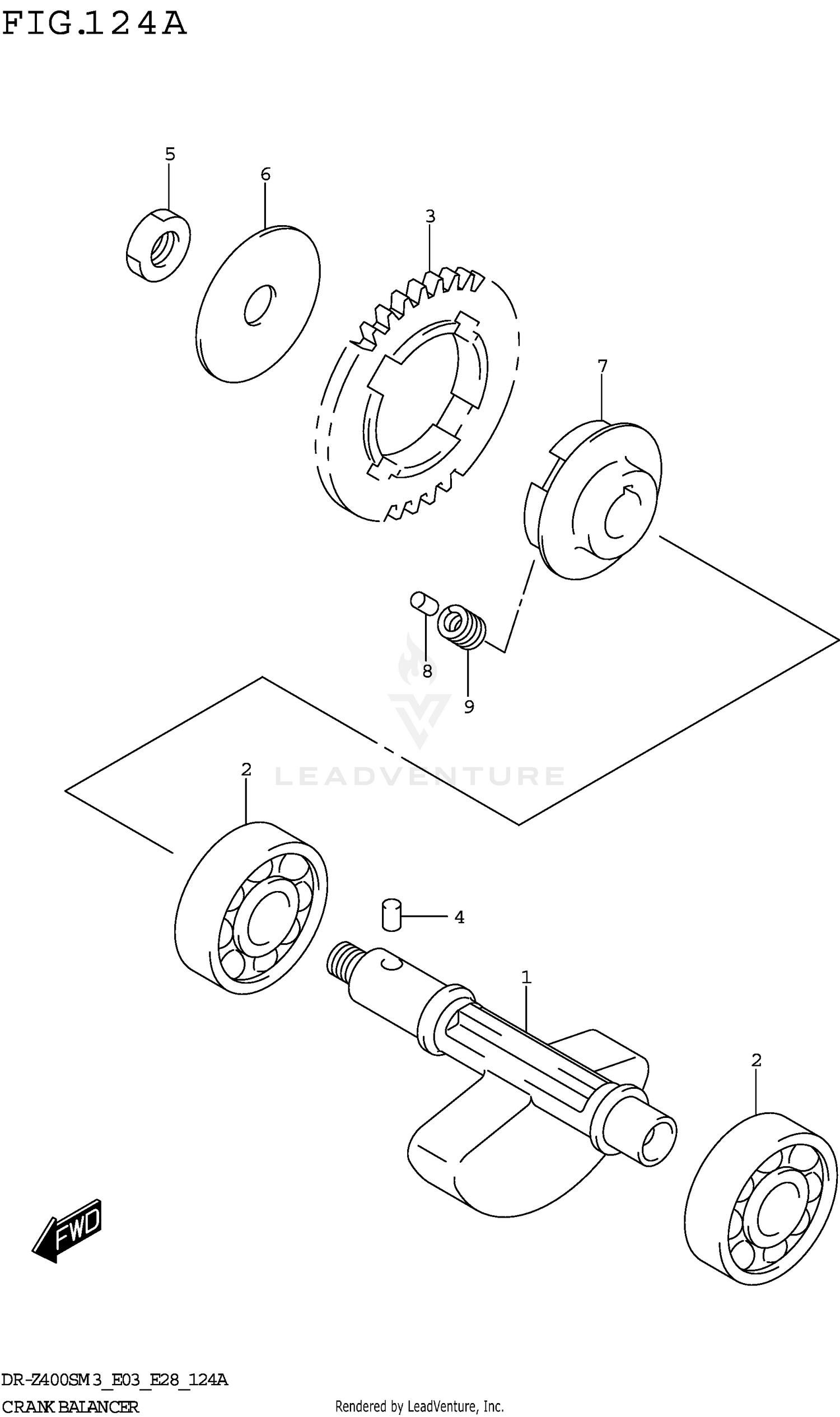 FIG.124A

5
6
3
7
8
9
LEADVENTURE
2
4
1
2
FWD

DR-Z400SM3_E03_E28_124A
CRANK BALANCER
Rendered by LeadVenture, Inc.