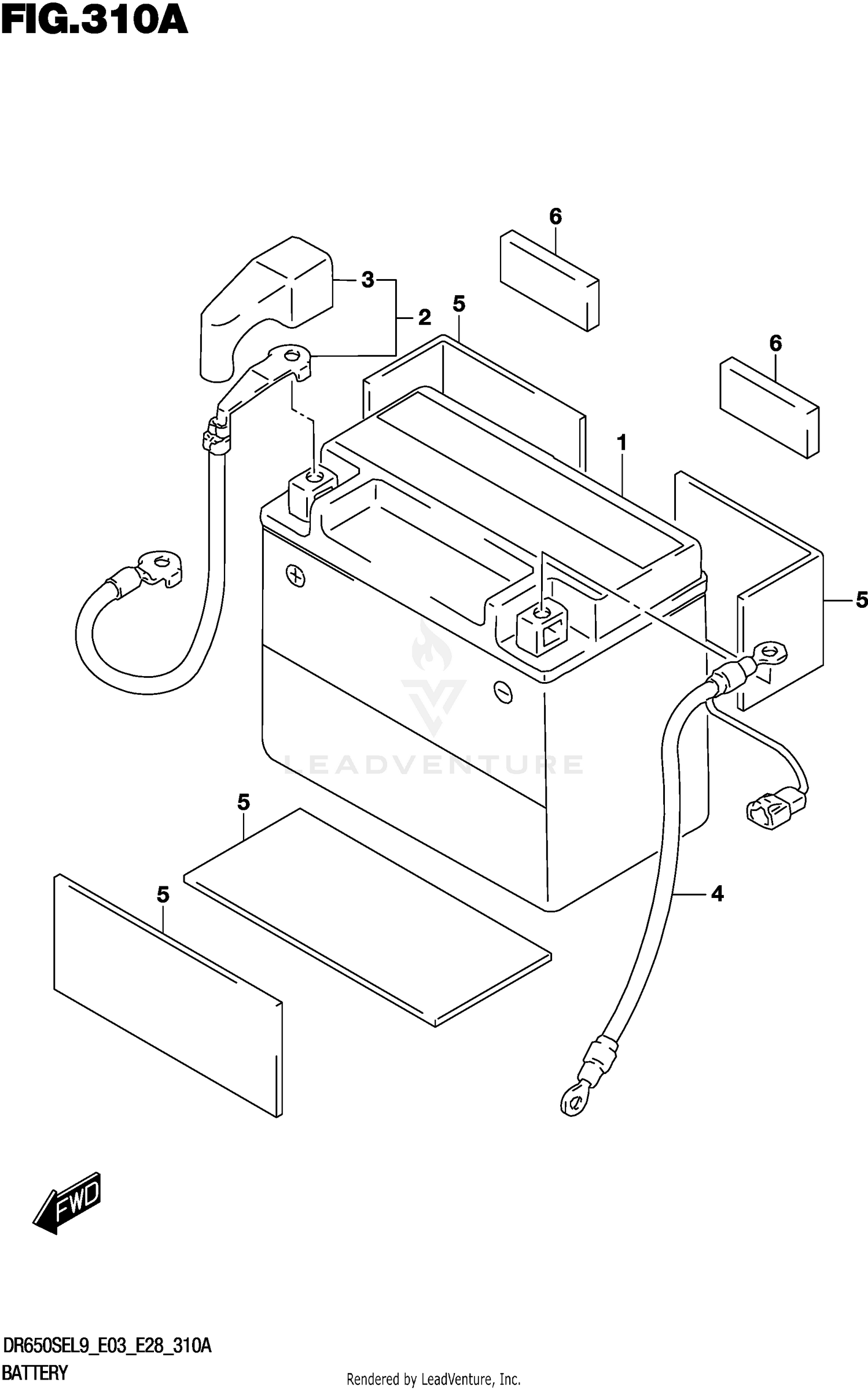 FIG.310A

6
3
2
5
6
1
5
LEADVENTURE
5
5
4

FWD

DR650SEL9_E03_E28_310A
BATTERY

Rendered by LeadVenture, Inc.