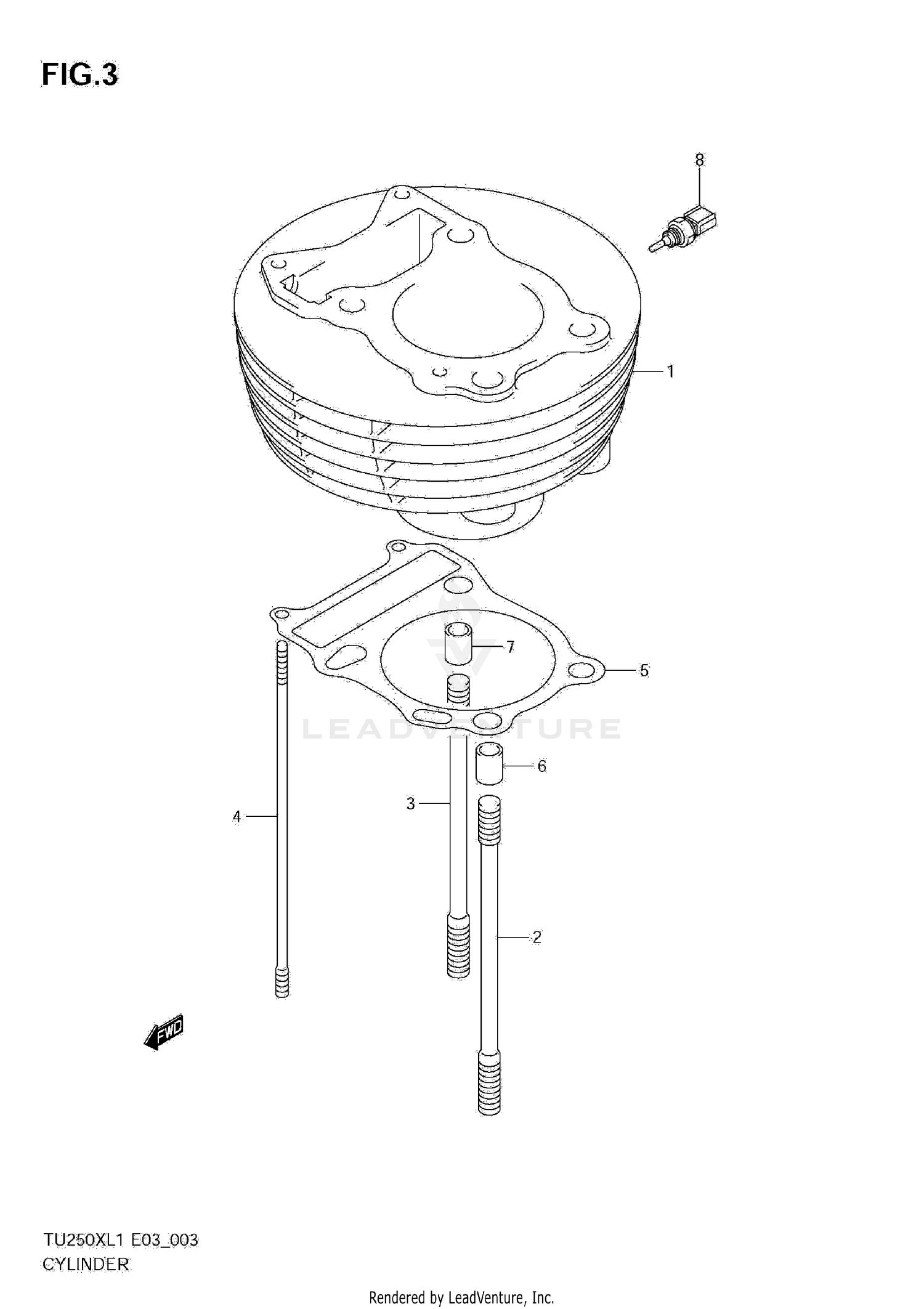 FIG.3

8

1

7

5

LEADVENTURE

6

3

4

2

FWD

TU250XL1 E03_003
CYLINDER

Rendered by LeadVenture, Inc.