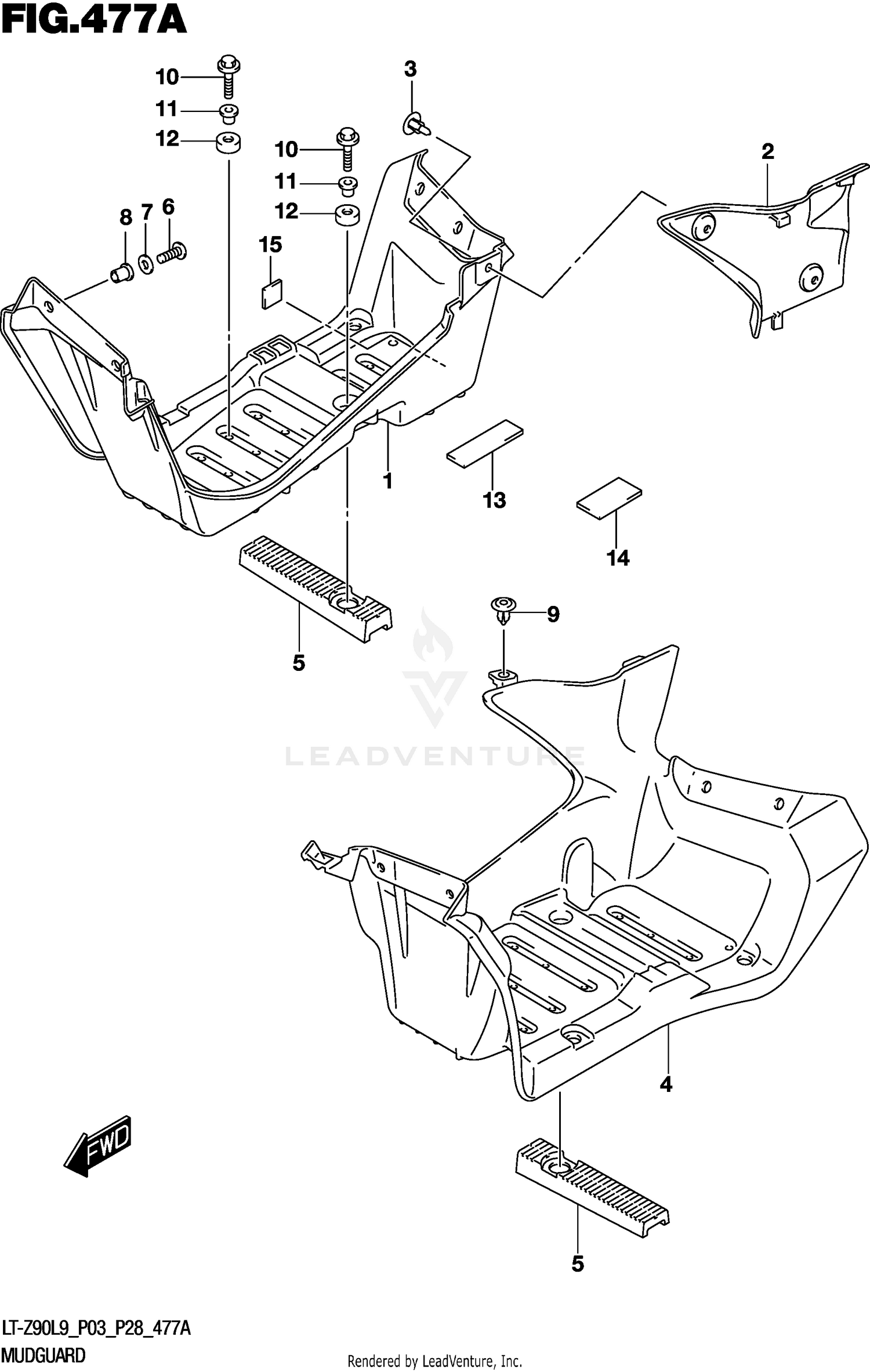 FIG.477A

10
11
12
3
10
11
12
2
8 7 6
15
1
13
14
5
9
LEADVENTURE
4
FWD
5

LT-Z90L9_P03_P28_477A
MUDGUARD

Rendered by LeadVenture, Inc.