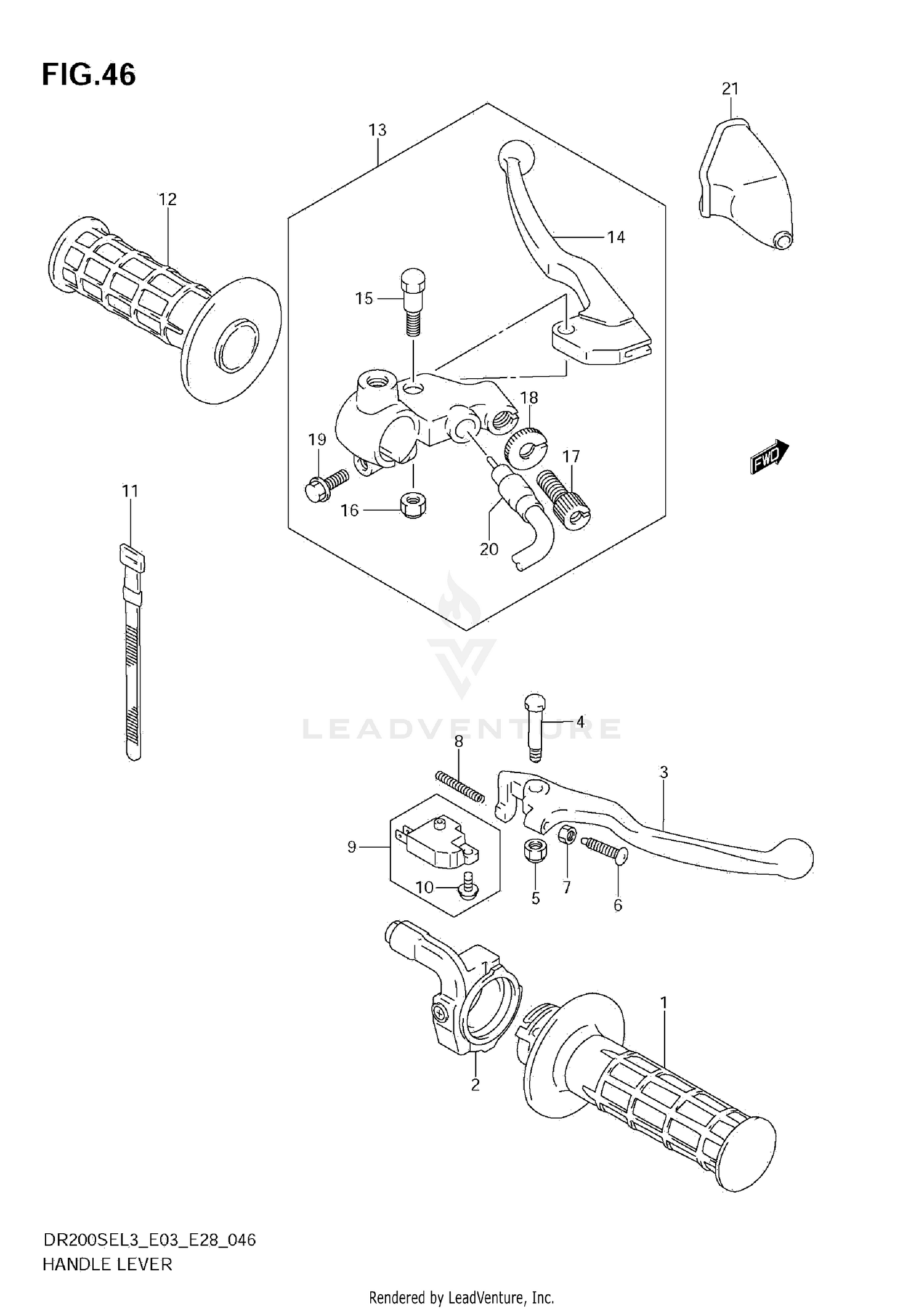 FIG.46

21
13
12
14
15
18
19
17
FWD
11
16
20

LEADVENTURE

4
8
3
9
10
5
7
6
1
2

DR200SEL3_E03_E28_046
HANDLE LEVER

Rendered by LeadVenture, Inc.