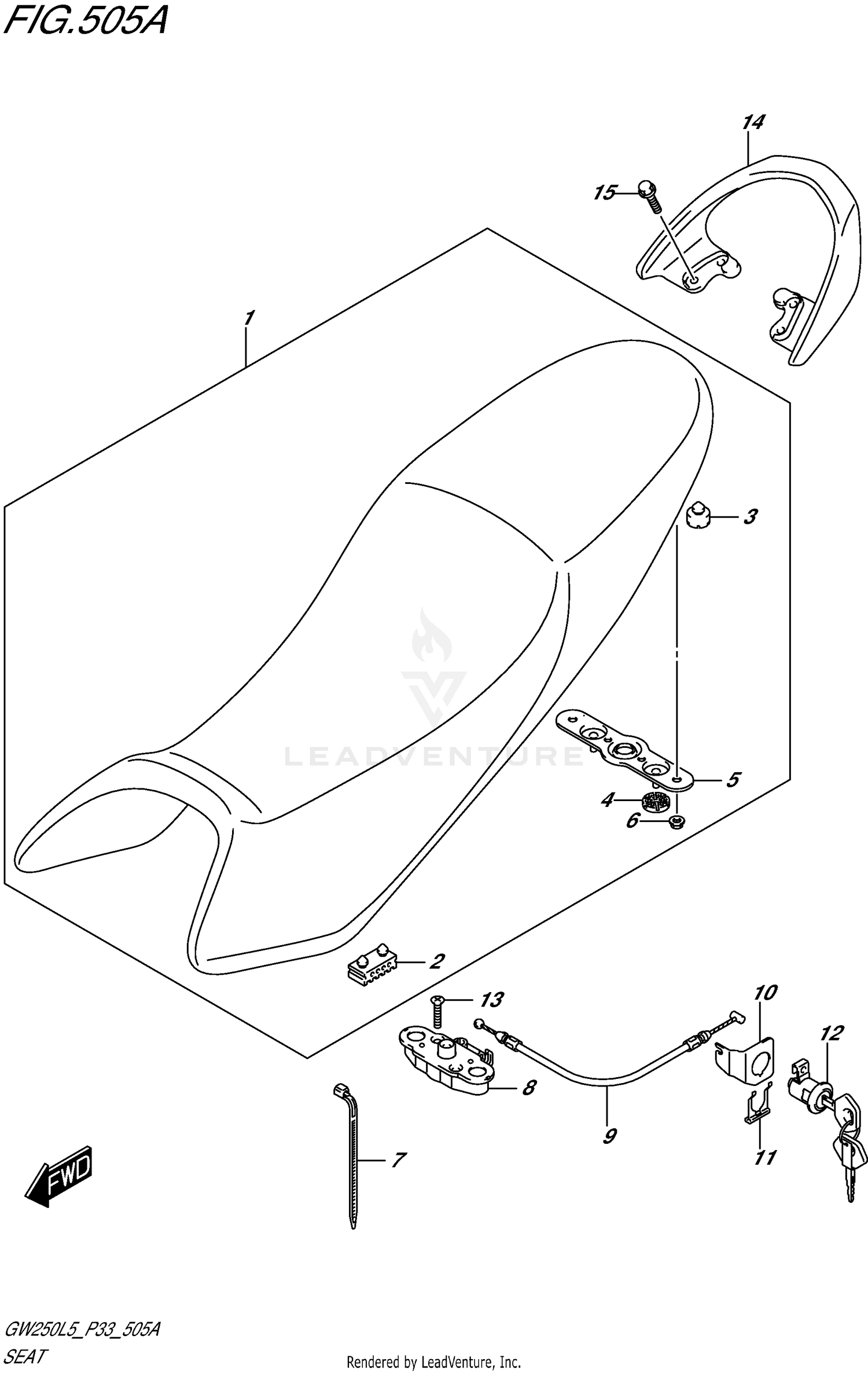 FIG.505A

14
15
1
3
LEADVENTURE
5
4
6
2
13
10
12
8
9
11
7
FWD

GW250L5_P33_505A
SEAT

Rendered by LeadVenture, Inc.