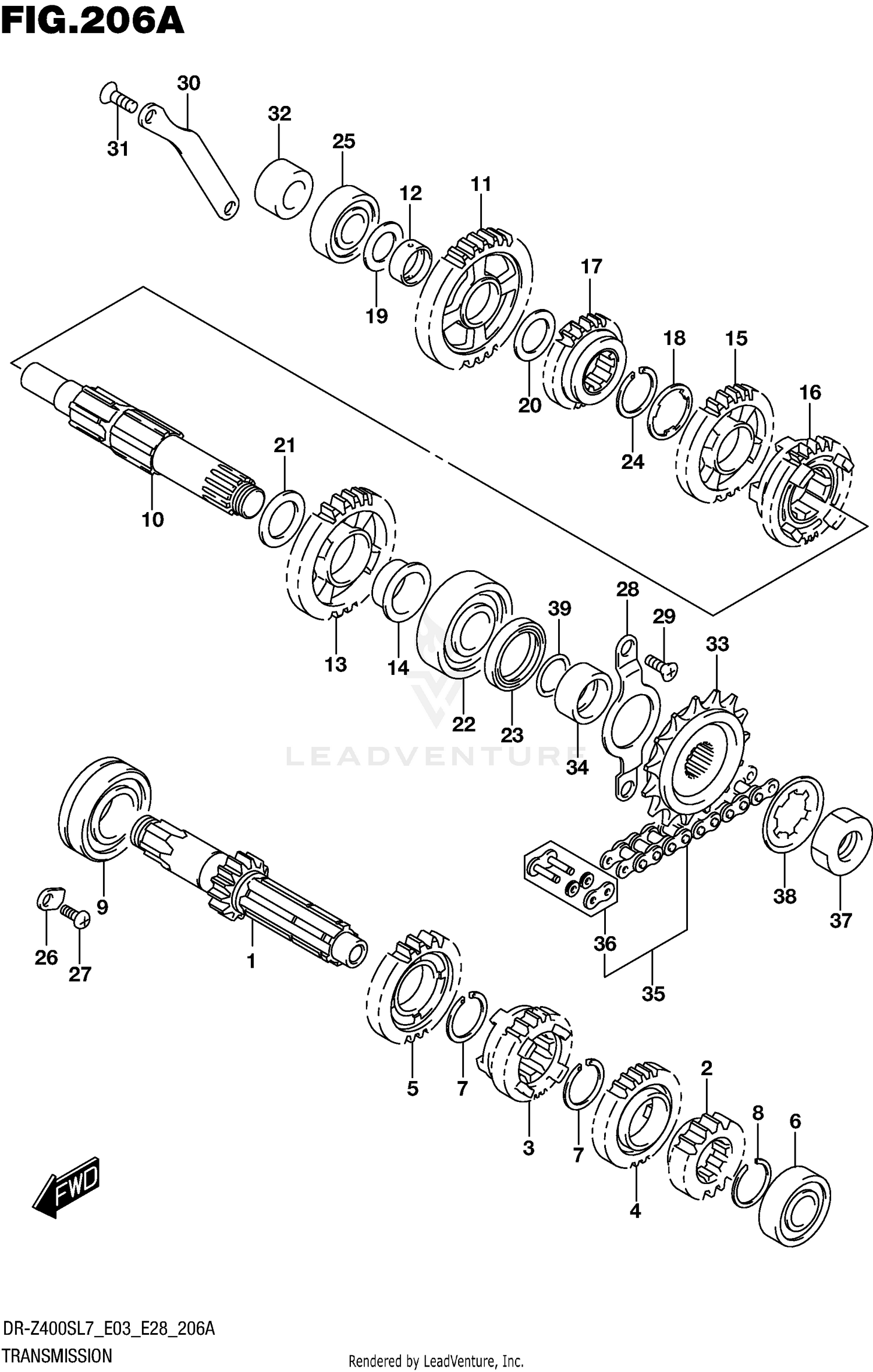 FIG.206A

30
31
32
25
12
11
19
17
20
18
15
16
24
21
10
13
14
22
23
39
28
29
33
34
LEADVENTURE
9
26
27
1
36
35
38
37
5
7
3
7
2
8
6
4
FWD

DR-Z400SL7_E03_E28_206A
TRANSMISSION
Rendered by LeadVenture, Inc.