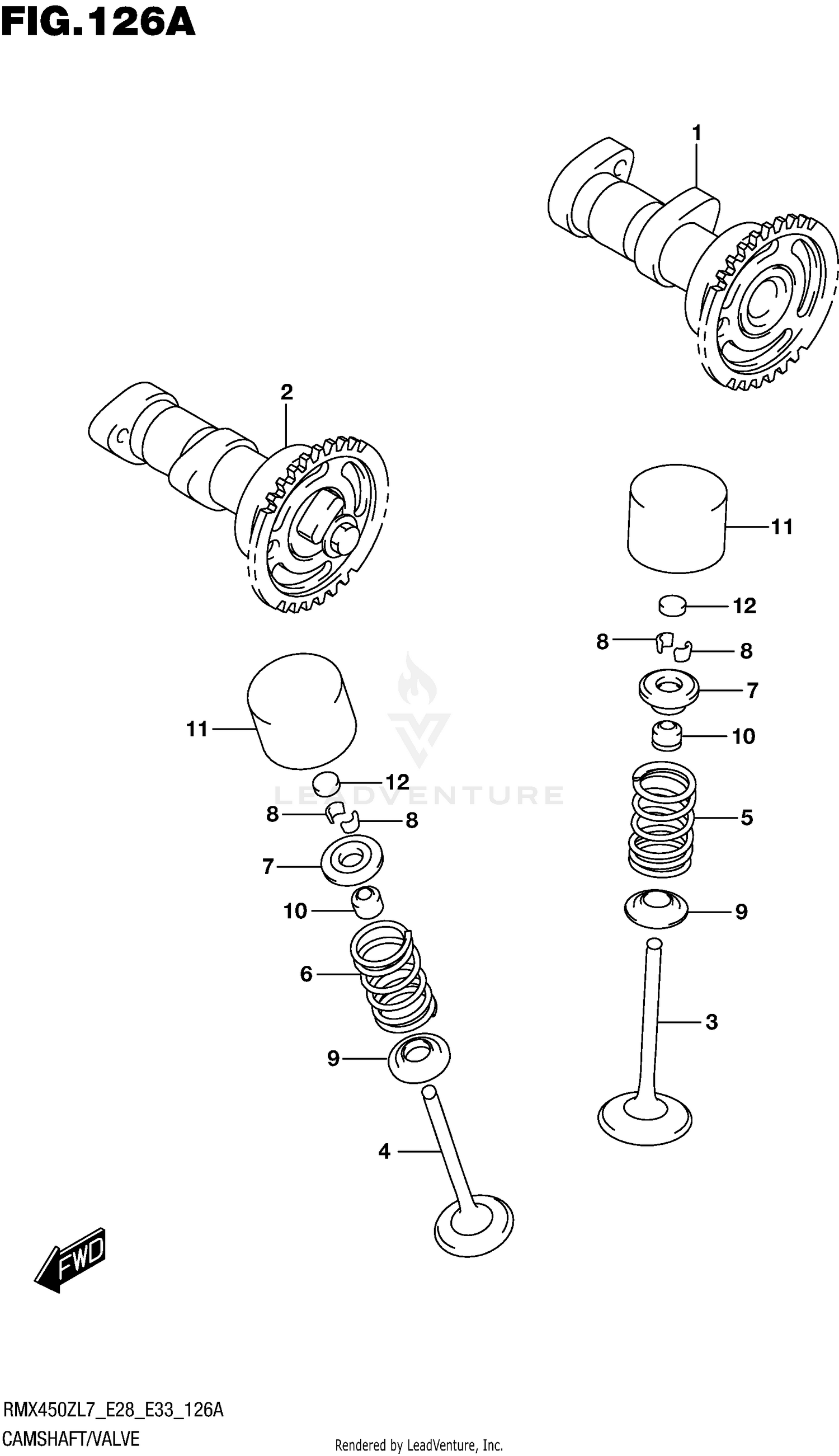 FIG.126A

1

2

11

12

8

8

7

10

5

9

3

11

12

8

8

7

10

6

9

4

LEADVENTURE

FWD

RMX450ZL7_E28_E33_126A

CAMSHAFT/VALVE

Rendered by LeadVenture, Inc.