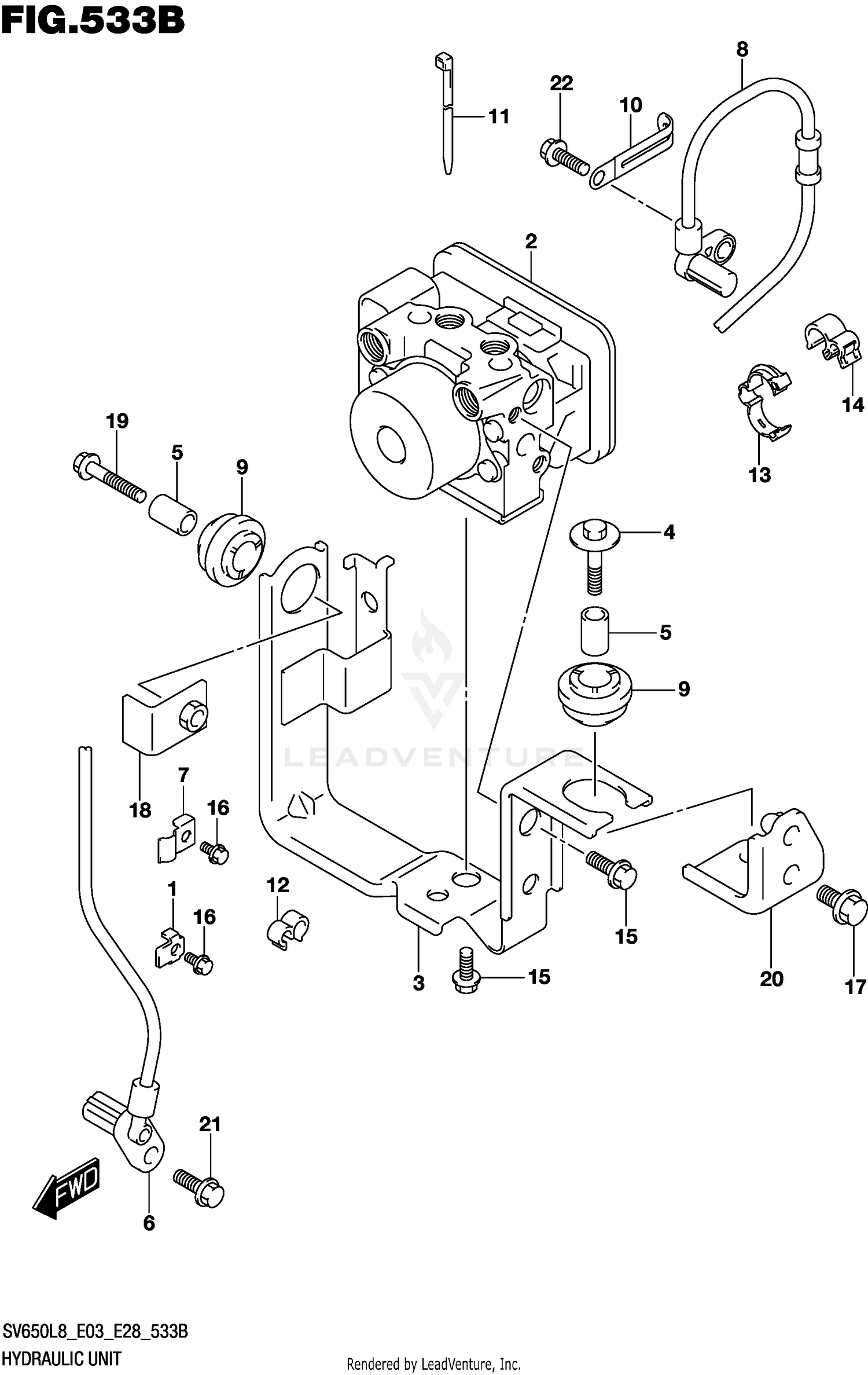 FIG.533B

8
22
10
11
2
14
13
19
5
9
4
5
9
LEADVENTURE
18
7
16
1
16
12
3
15
15
20
17
21
FWD
6

SV650L8_E03_E28_533B
HYDRAULIC UNIT
Rendered by LeadVenture, Inc.