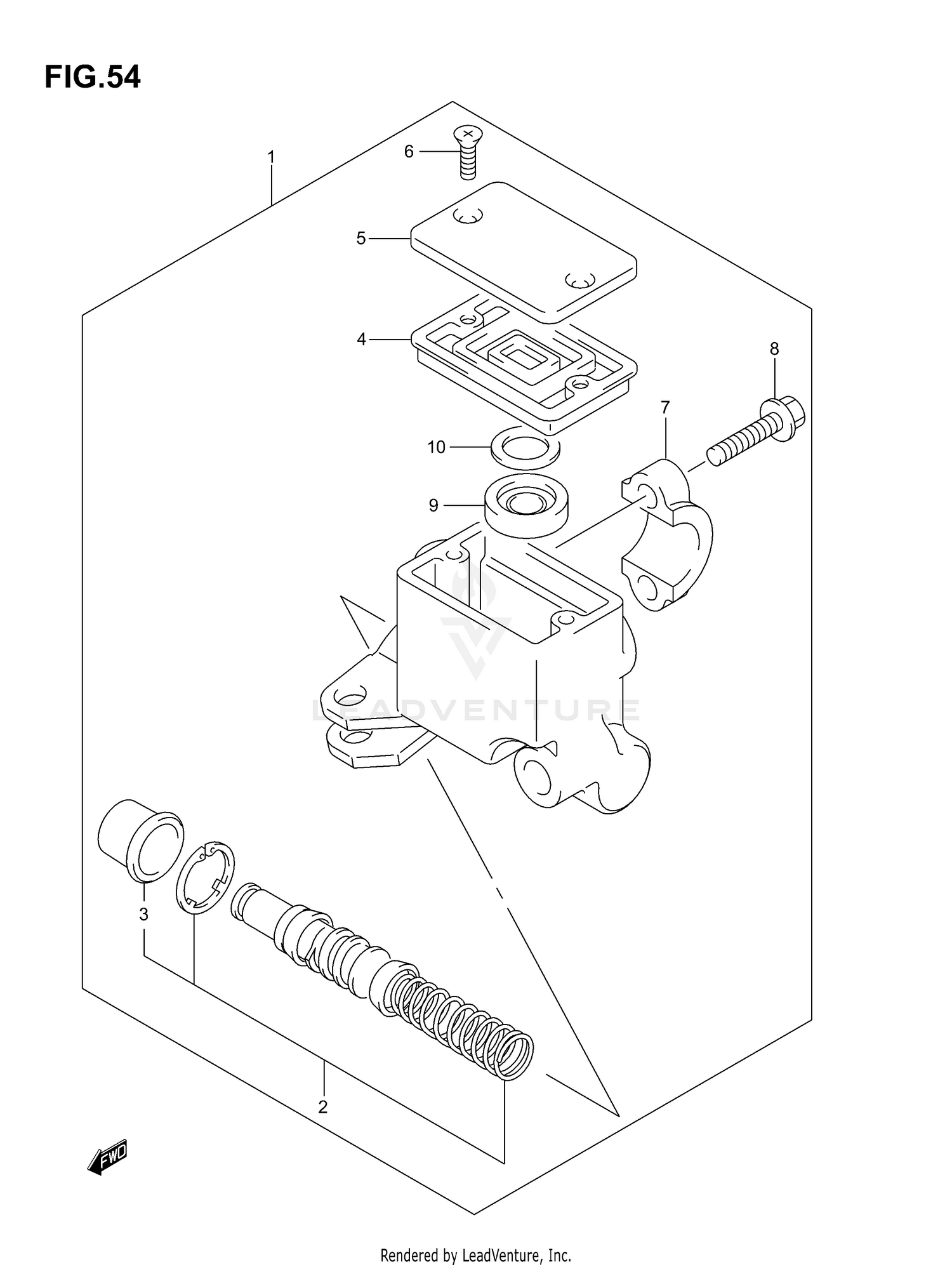 FIG.54

1
6
5
4
8
7
10
9
LEADVENTURE
3
2
FWD

Rendered by LeadVenture, Inc.