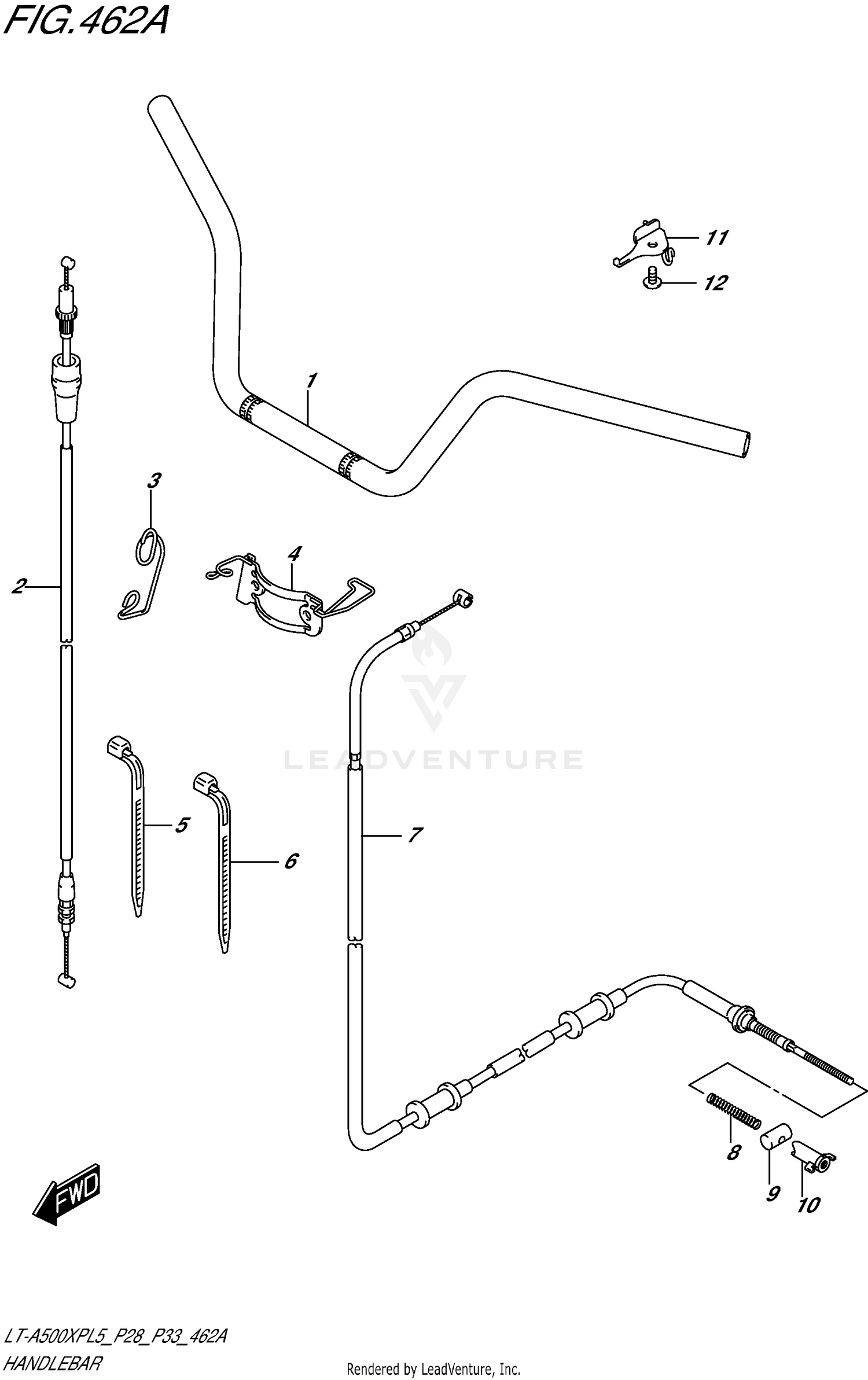 FIG.462A

11
12
1
3
4
2
LEADVENTURE
5
6
7
8
9
10
FWD

LT-A500XPL5_P28_P33_462A
HANDLEBAR

Rendered by LeadVenture, Inc.