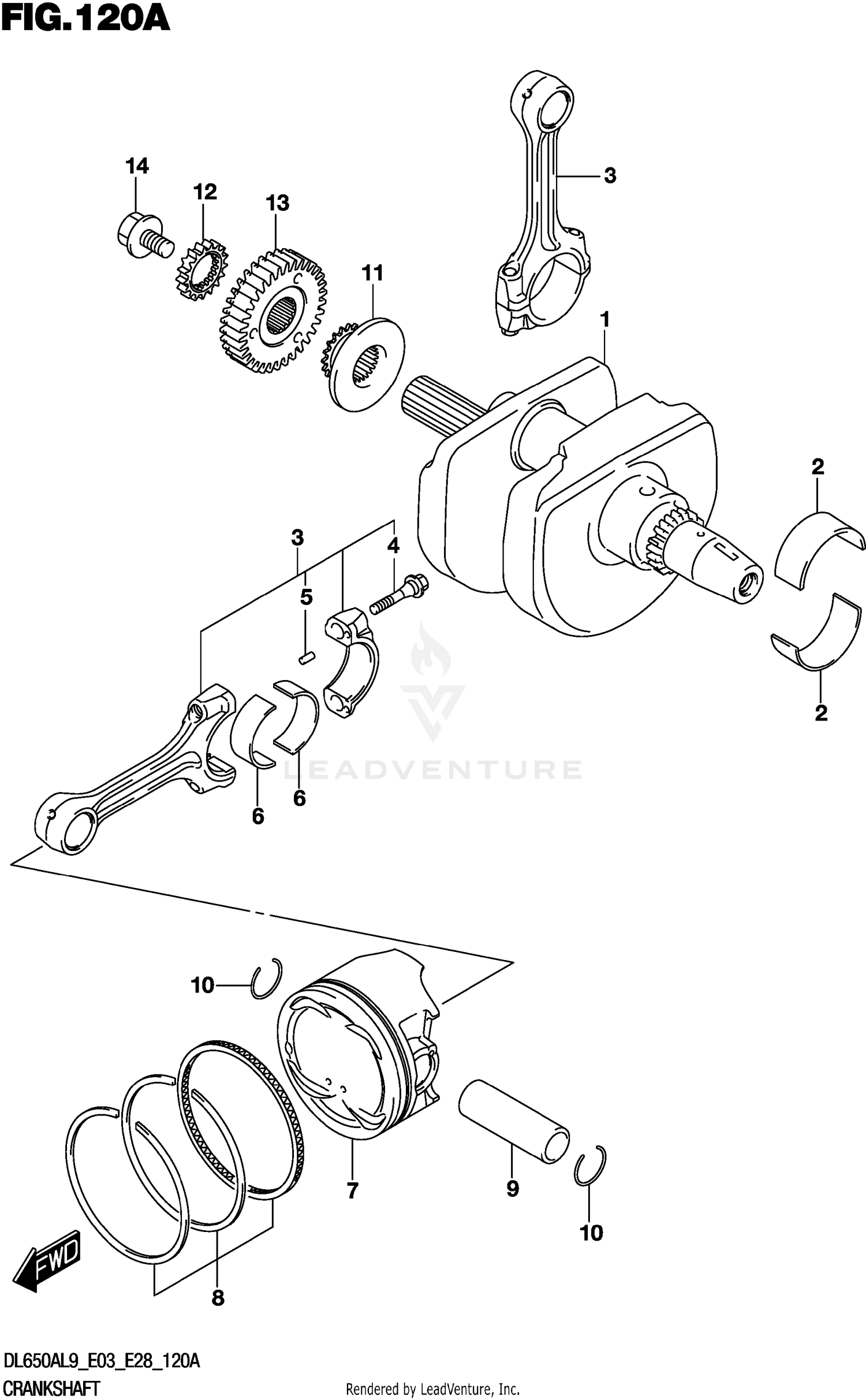 FIG.120A

14
12
13
11
3
1
2
3
4
5
2
6
6
LEADVENTURE
10
7
9
10
8
FWD

DL650AL9_E03_E28_120A
CRANKSHAFT
Rendered by LeadVenture, Inc.