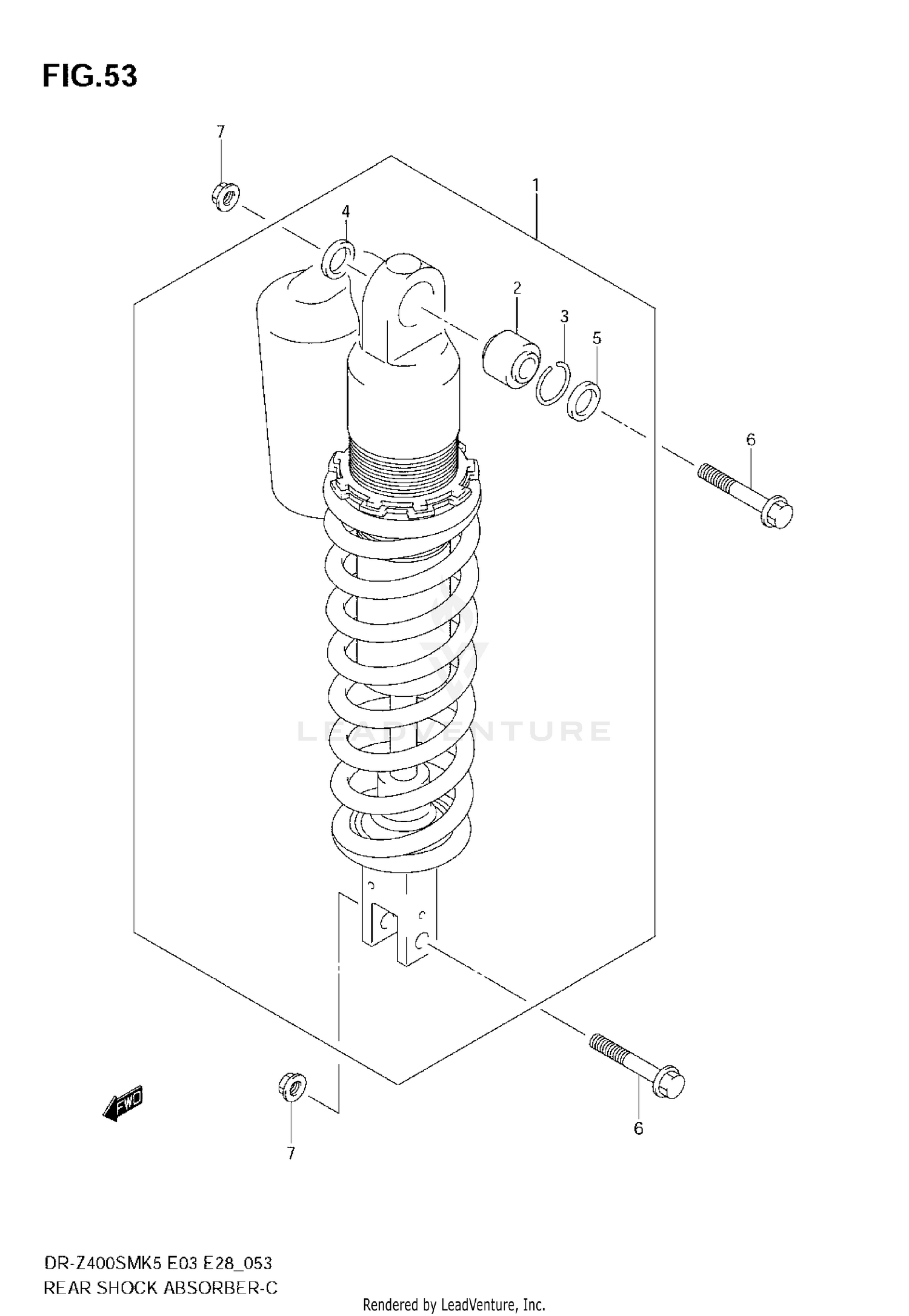 FIG.53

7

1

4

2

3

5

6

LEADVENTURE

FWD

6

7

DR-Z400SMK5 E03 E28_053
REAR SHOCK ABSORBER-C

Rendered by LeadVenture, Inc.