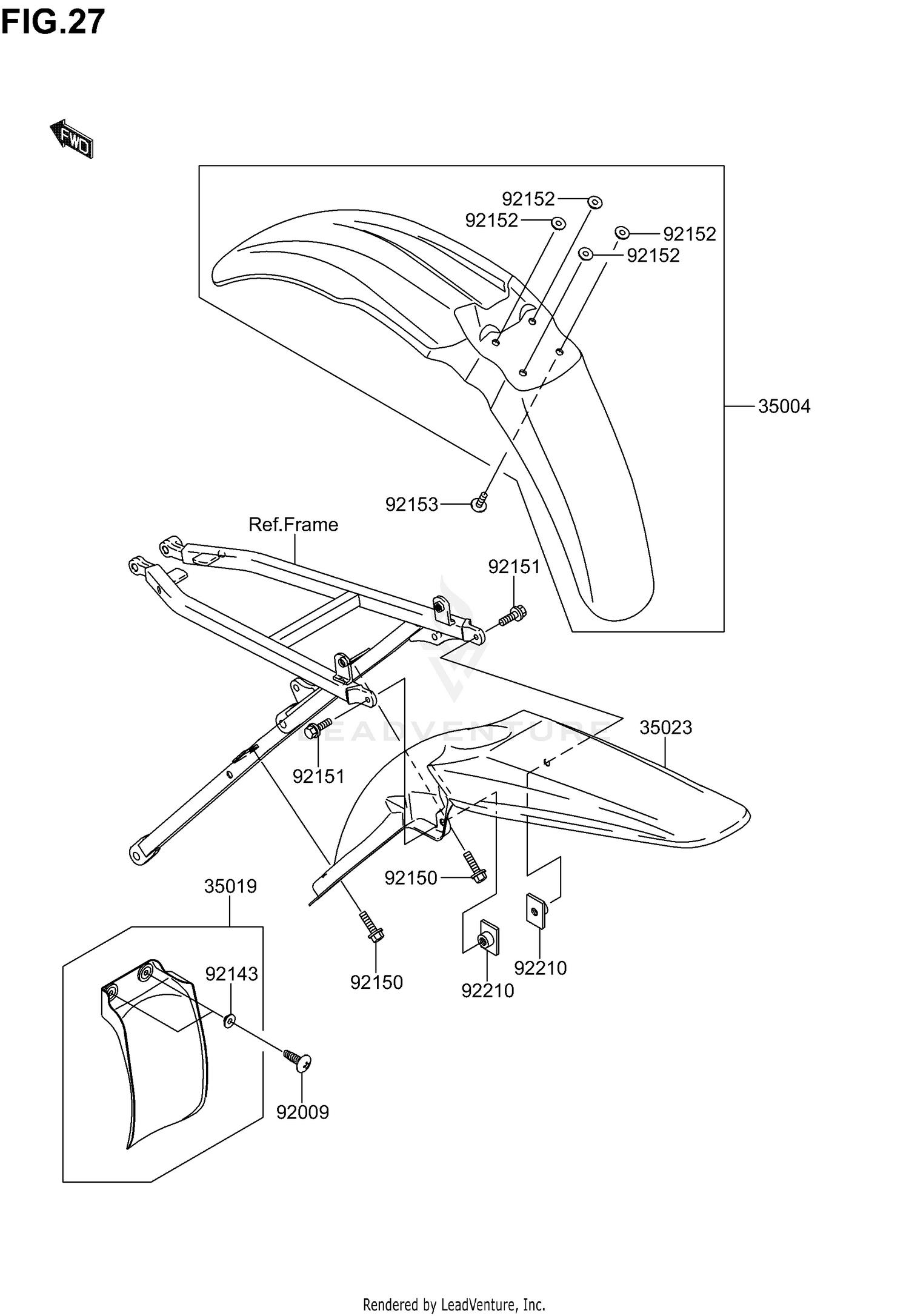 FIG.27

FWD

92152
92152
92152
92152

35004

92153

Ref.Frame

92151

LEADVENTURE

35023

92151

92150

35019

92143

92150

92210

92210

92009

Rendered by LeadVenture, Inc.