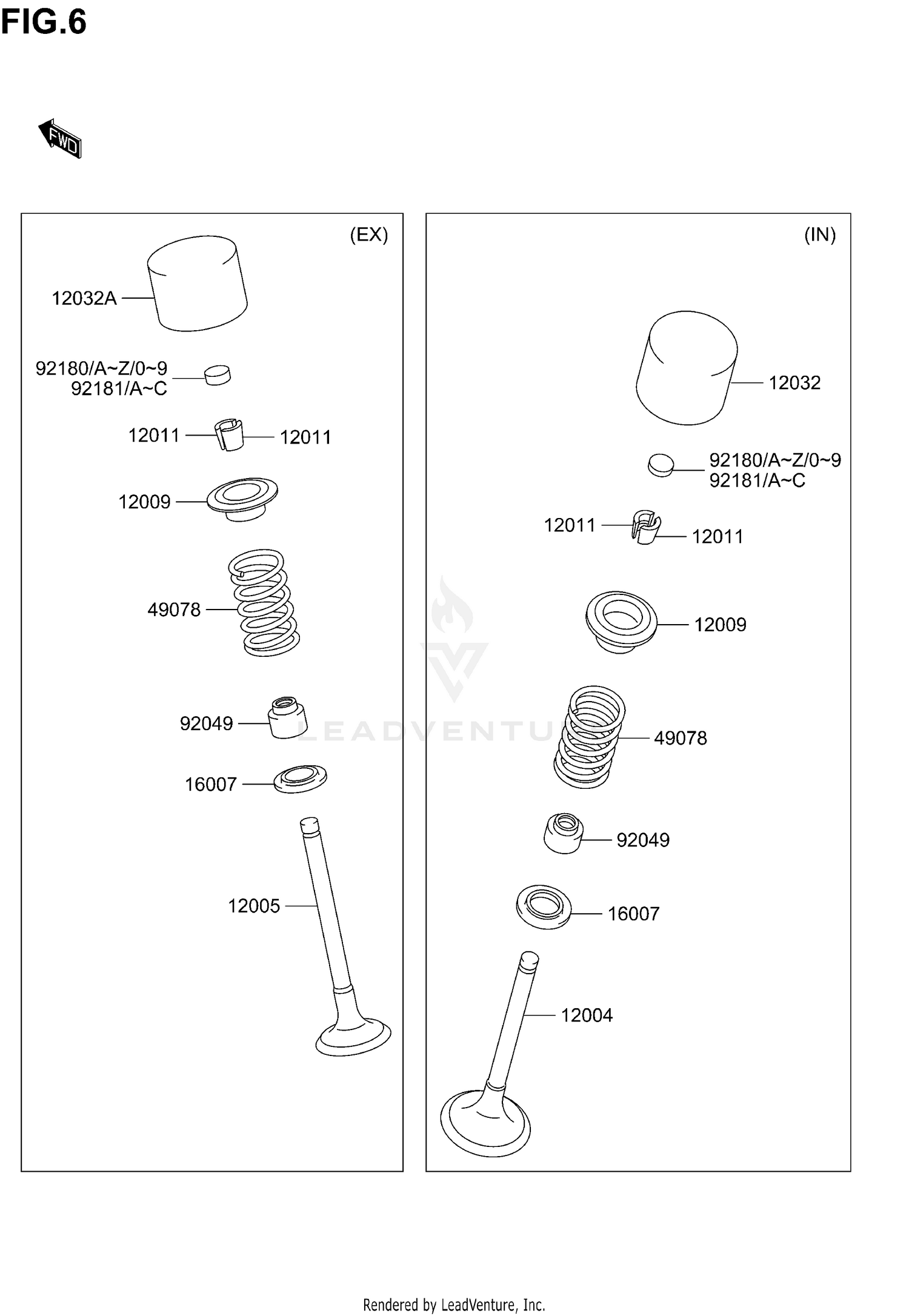 FIG.6

FWD

(EX)

12032A

92180/A~Z/0~9
92181/A~C

12011

12011

12009

49078

92049

16007

12005

(IN)

12032

92180/A~Z/0~9
92181/A~C

12011

12011

12009

49078

92049

16007

12004

LEADVENTURE

Rendered by LeadVenture, Inc.