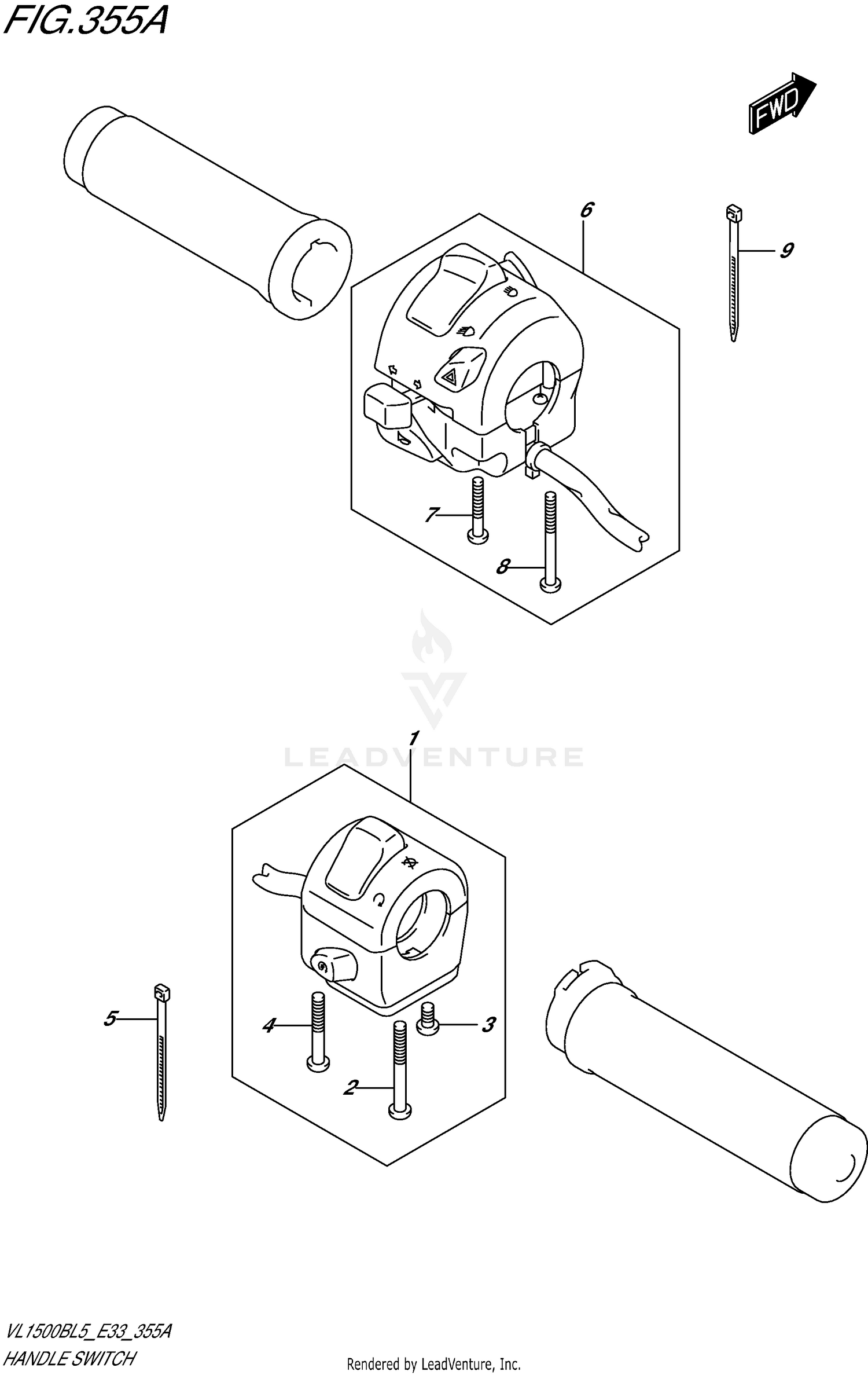 FIG.355A

FWD

6

9

7

8

LEADVENTURE

1

5

4

3

2

VL1500BL5_E33_355A
HANDLE SWITCH

Rendered by LeadVenture, Inc.