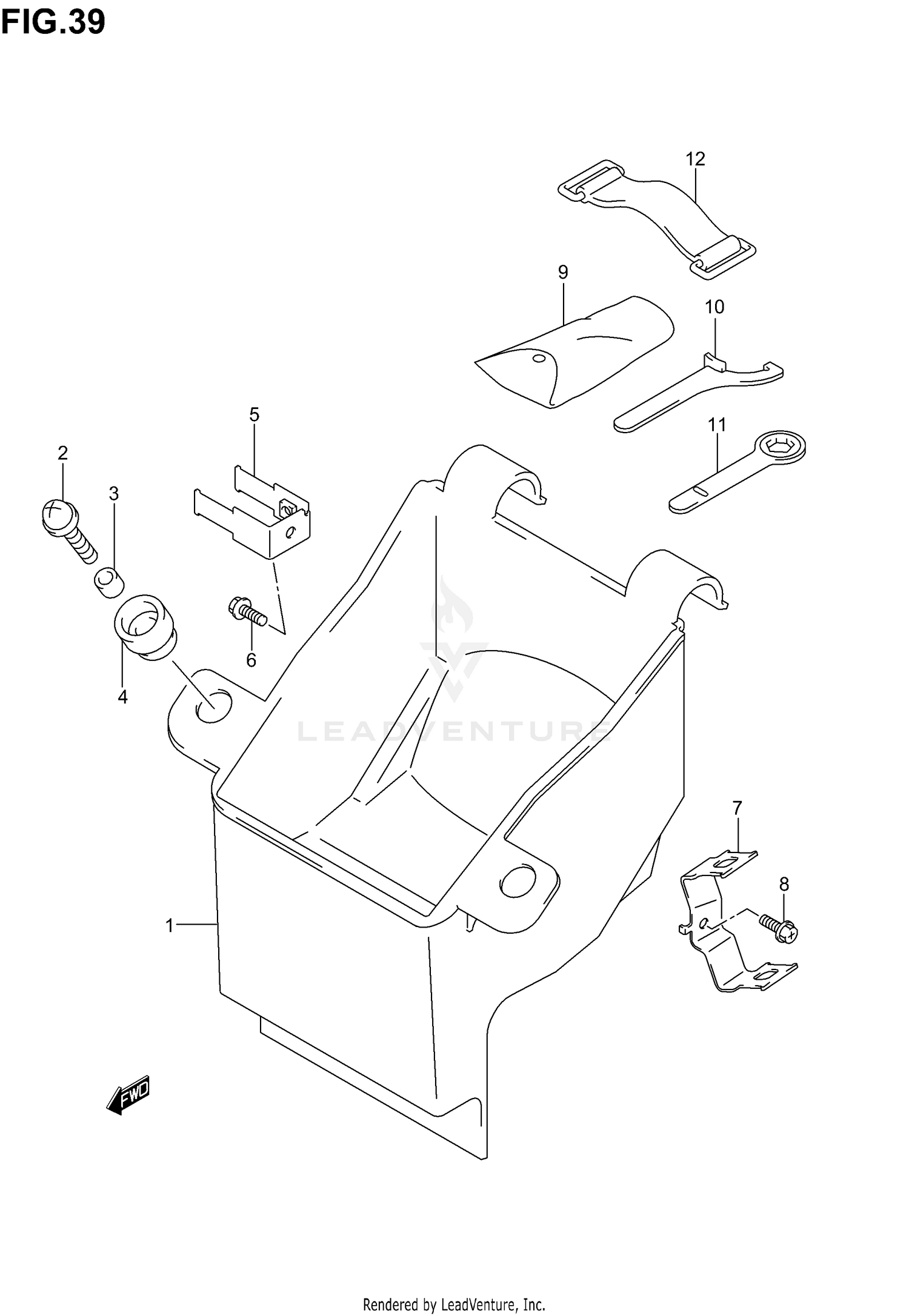 FIG.39

12
9
10
5
11
2
3
6
4
LEADVENTURE
7
8
1
FWD

Rendered by LeadVenture, Inc.