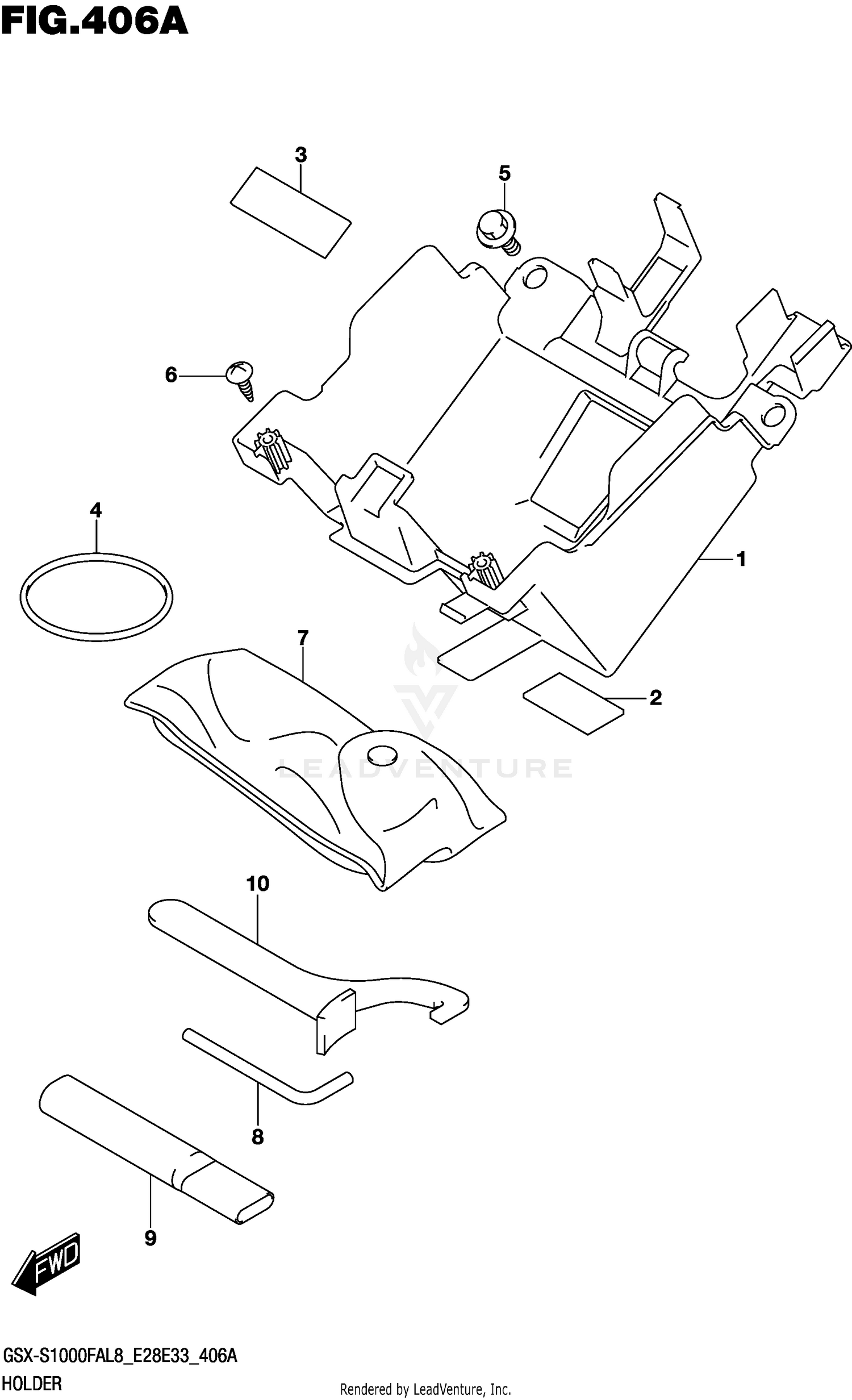 FIG.406A

3
5
6
4
1
7
2
LEADVENTURE
10
8
9
FWD

GSX-S1000FAL8_E28E33_406A
HOLDER
Rendered by LeadVenture, Inc.