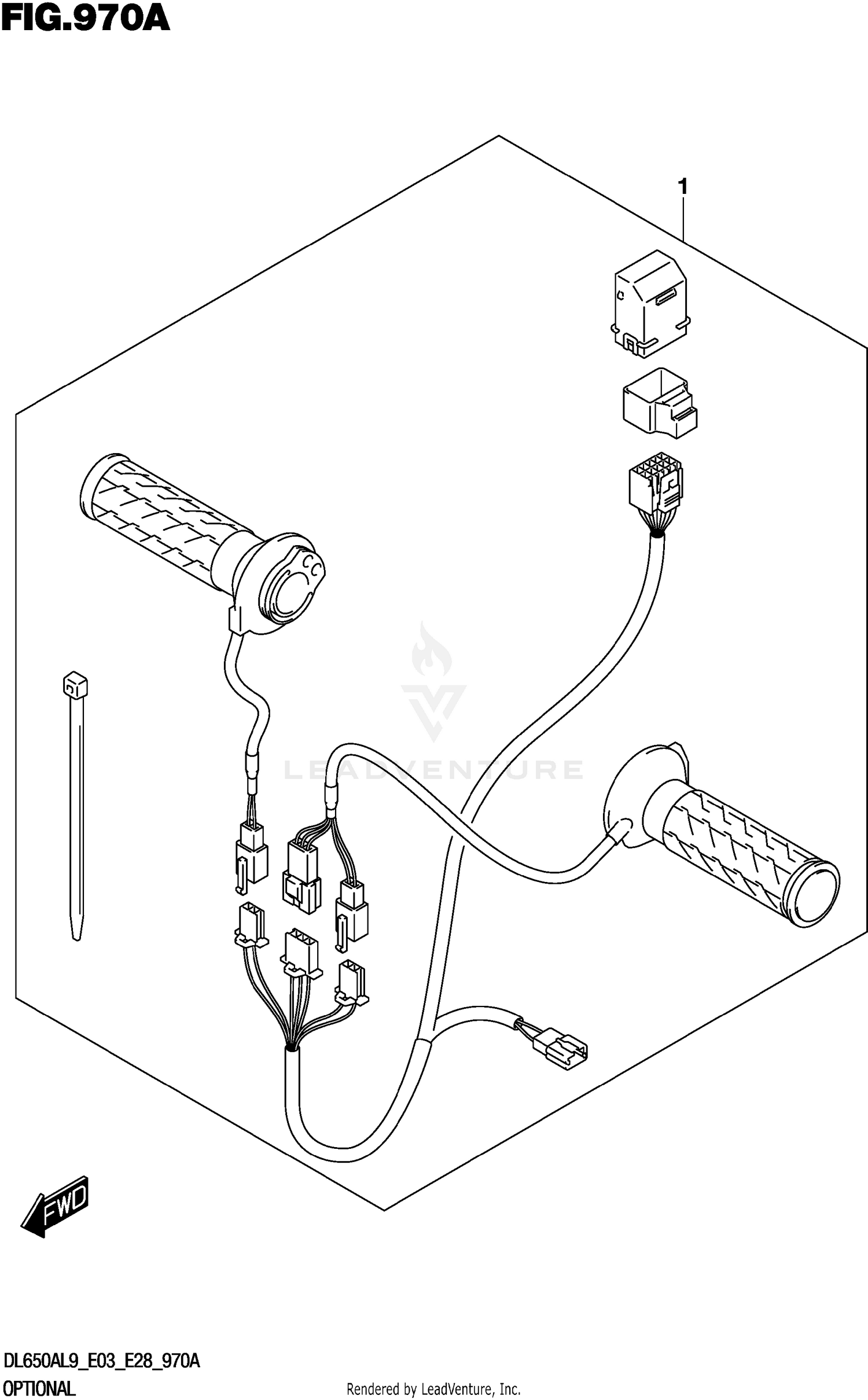 FIG.970A

1

LEADVENTURE

FWD

DL650AL9_E03_E28_970A
OPTIONAL

Rendered by LeadVenture, Inc.