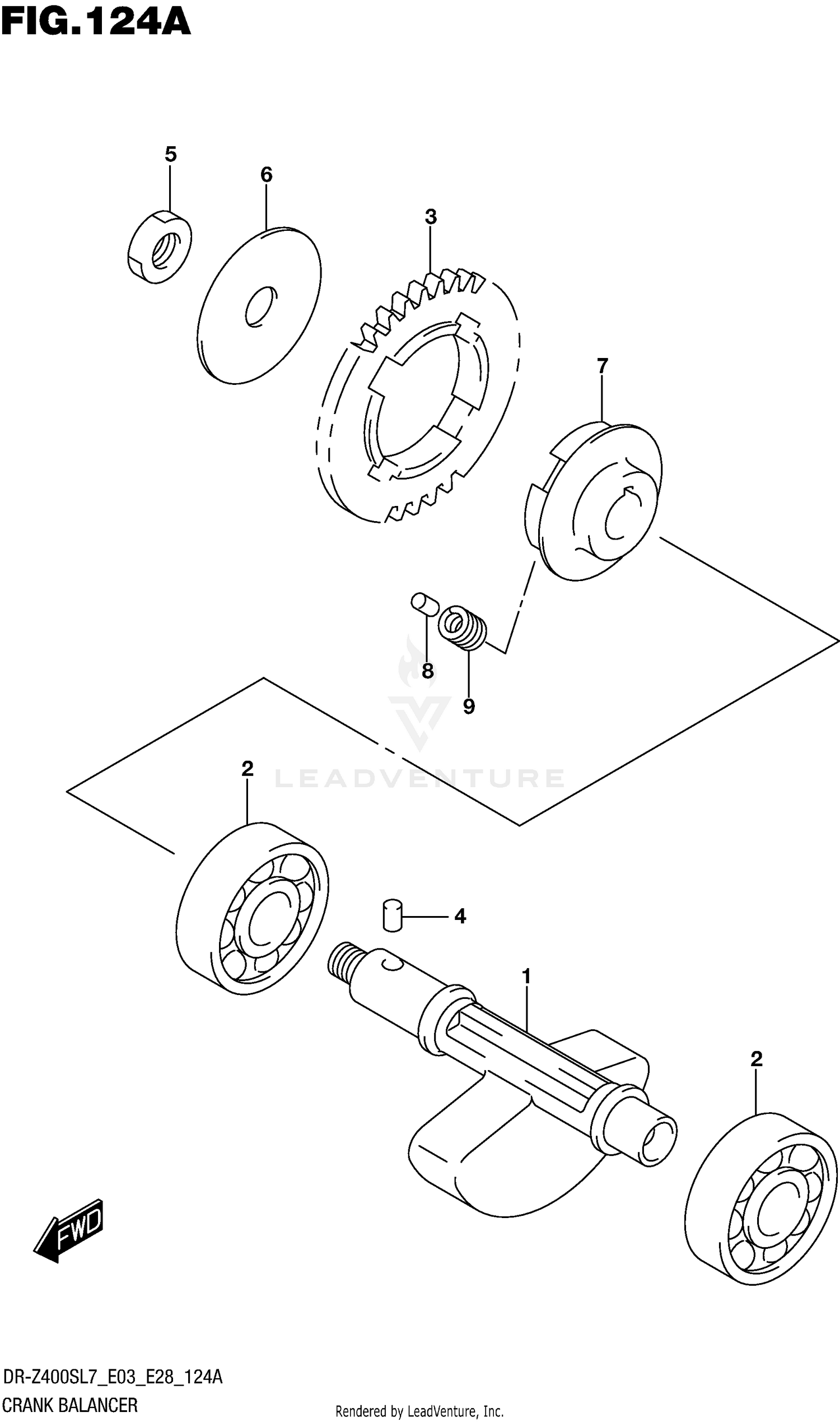 FIG.124A

5
6
3
7
8
9
LEADVENTURE
2
4
1
2
FWD

DR-Z400SL7_E03_E28_124A
CRANK BALANCER

Rendered by LeadVenture, Inc.